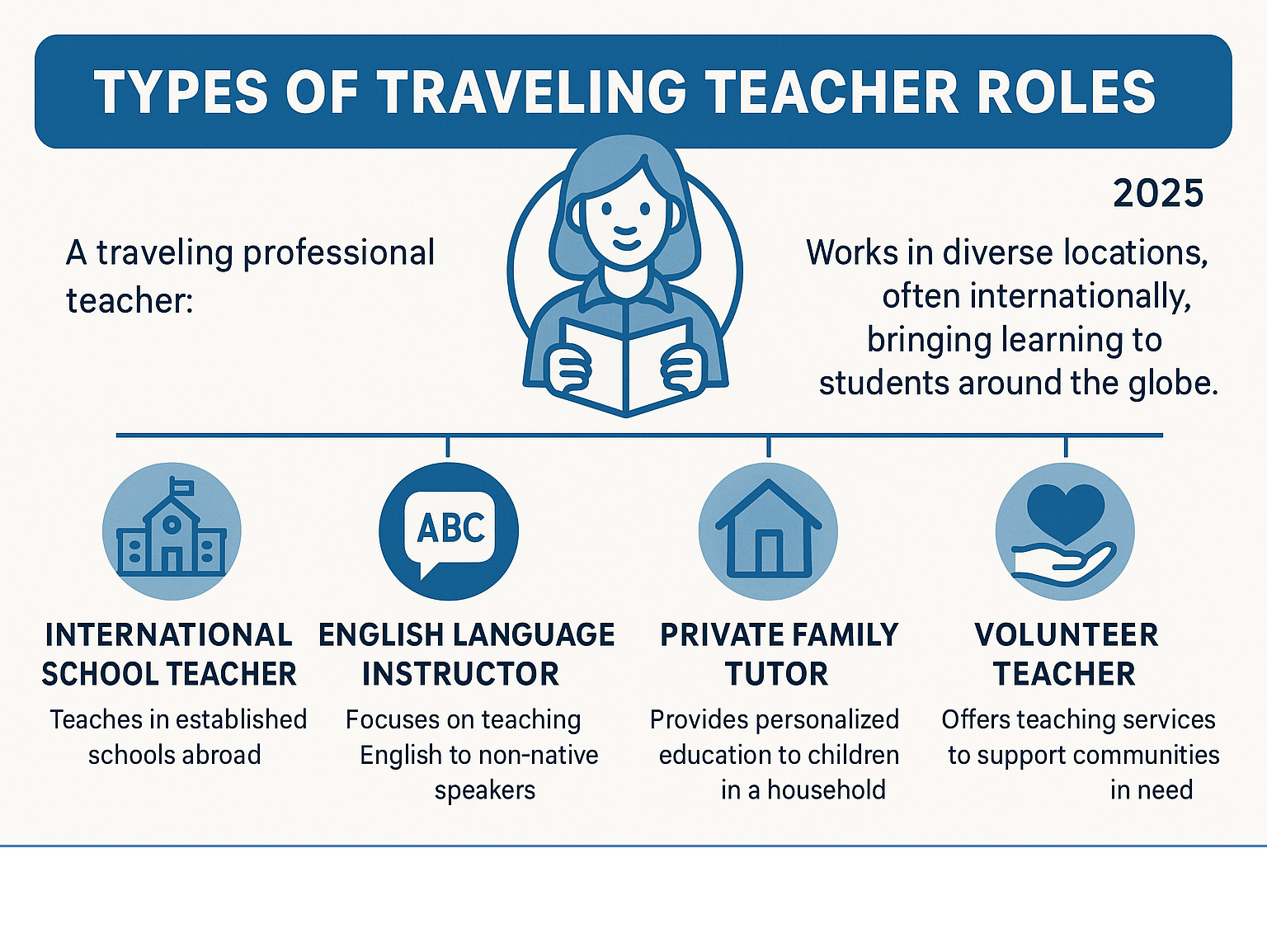 TYPES OF TRAVELING TEACHER ROLES

2025

A traveling professional teacher:

Works in diverse locations, often internationally, bringing learning to students around the globe.

ABC

INTERNATIONAL SCHOOL TEACHER
Teaches in established schools abroad

ENGLISH LANGUAGE INSTRUCTOR
Focuses on teaching English to non-native speakers

PRIVATE FAMILY TUTOR
Provides personalized education to children in a household

VOLUNTEER TEACHER
Offers teaching services to support communities in need