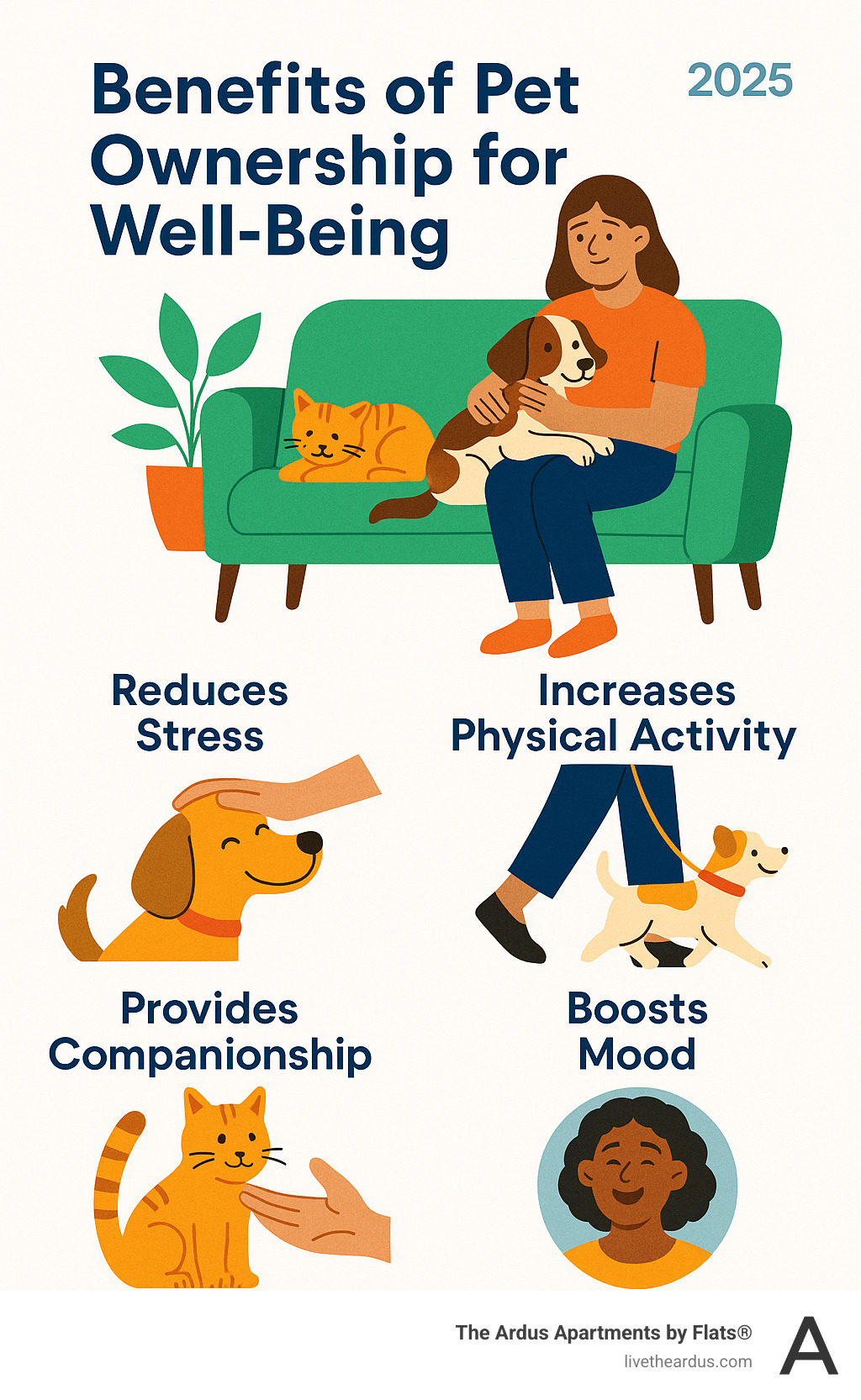 Benefits of Pet Ownership for Well-Being

2025

Reduces Stress

Increases Physical Activity

Provides Companionship

Boosts Mood

The Ardus Apartments by Flats®
livetheardus.com

A