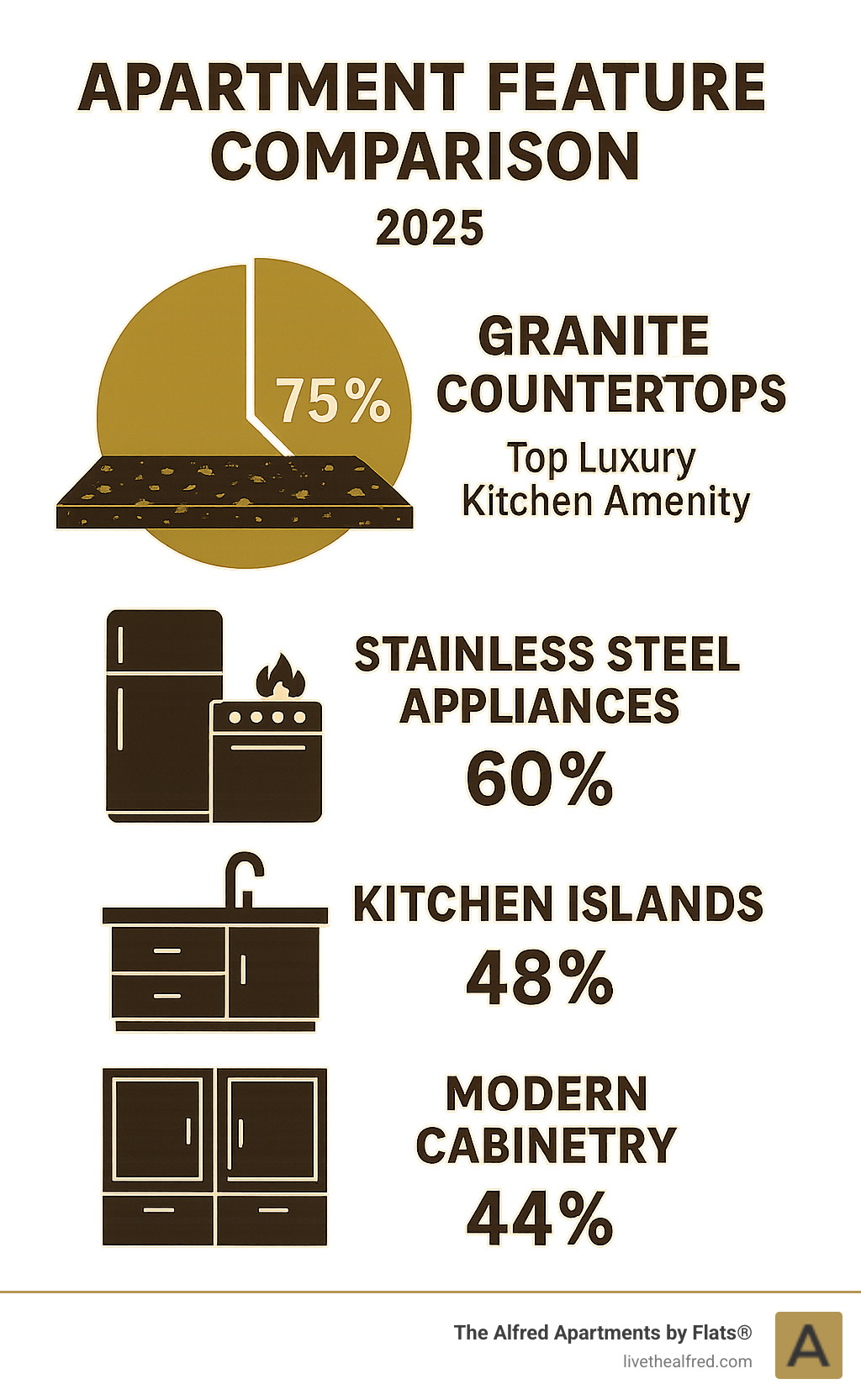 APARTMENT FEATURE COMPARISON

2025

75%

GRANITE COUNTERTOPS

Top Luxury Kitchen Amenity

STAINLESS STEEL APPLIANCES

60%

KITCHEN ISLANDS

48%

MODERN CABINETRY

44%

The Alfred Apartments by Flats®

livethealfred.com

A