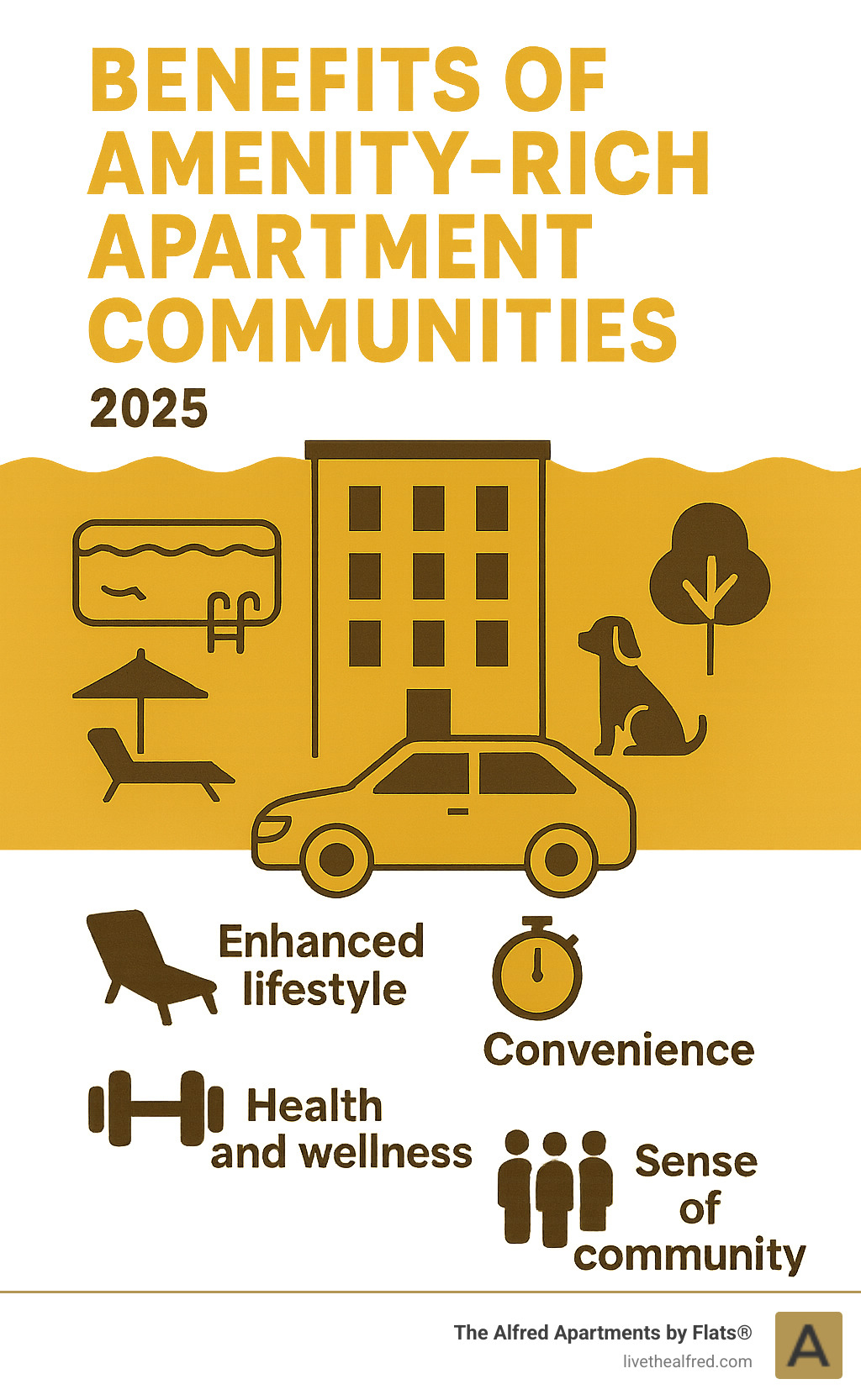 BENEFITS OF AMENITY-RICH APARTMENT COMMUNITIES

2025

Enhanced lifestyle

Convenience

Health and wellness

Sense of community

The Alfred Apartments by Flats®
livethealfred.com

A