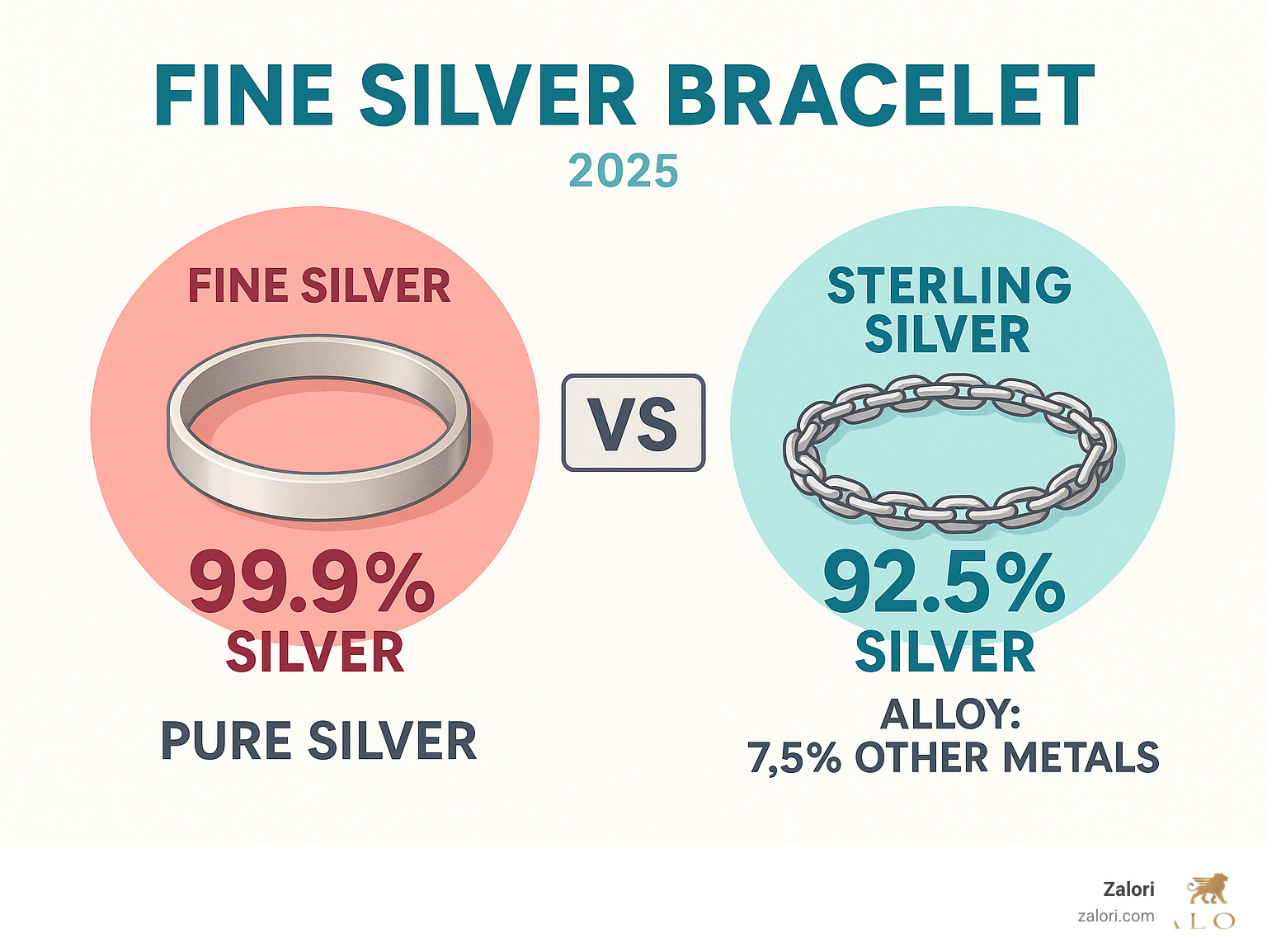 FINE SILVER BRACELET

2025

FINE SILVER

99.9%
SILVER

PURE SILVER

VS

STERLING SILVER

92.5%
SILVER

ALLOY:
7,5% OTHER METALS

Zalori
zalori.com

LO