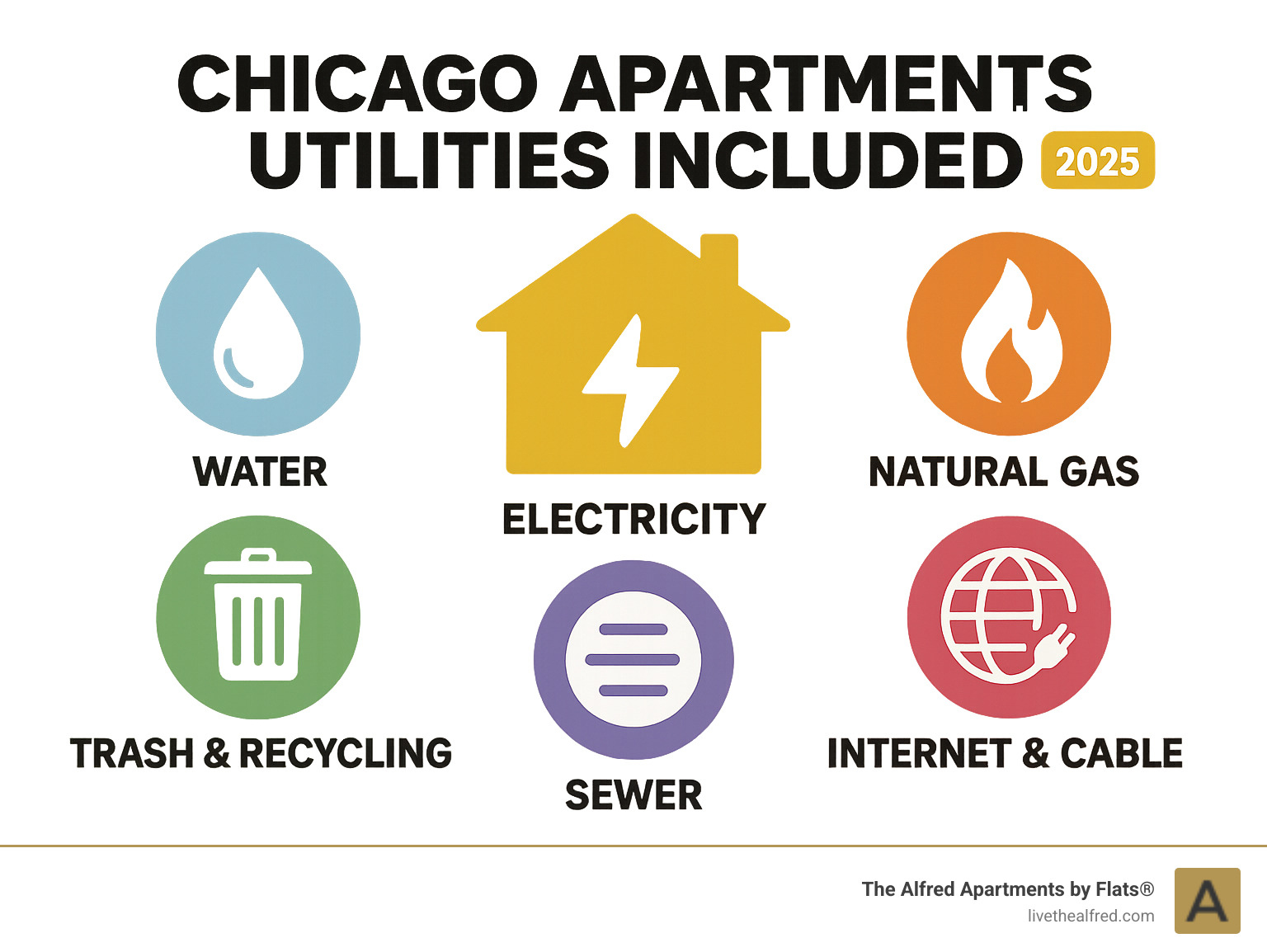 CHICAGO APARTMENTS UTILITIES INCLUDED 2025

WATER

ELECTRICITY

NATURAL GAS

TRASH & RECYCLING

SEWER

INTERNET & CABLE

The Alfred Apartments by Flats®
livethealfred.com

A