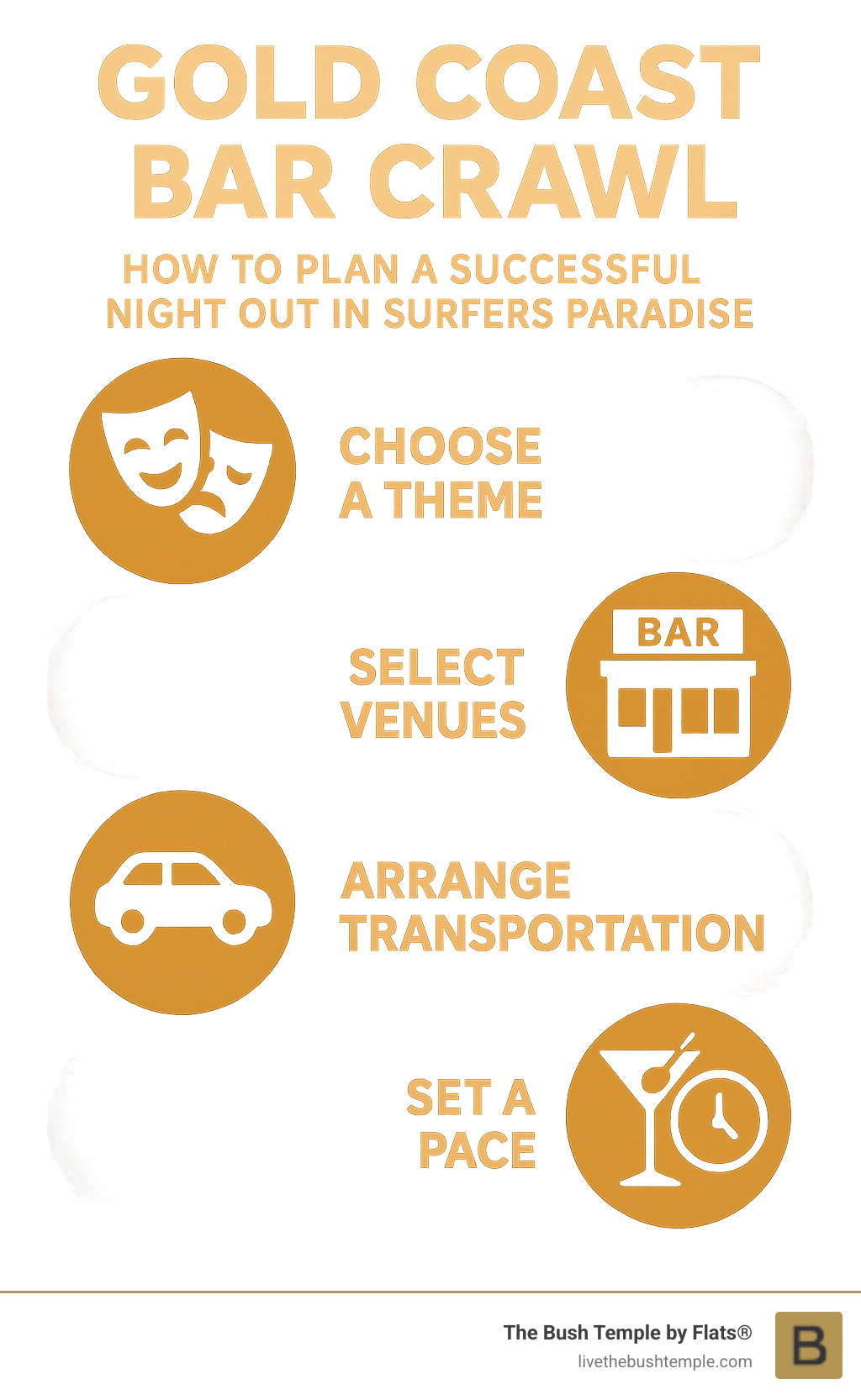 GOLD COAST BAR CRAWL

HOW TO PLAN A SUCCESSFUL NIGHT OUT IN SURFERS PARADISE

CHOOSE A THEME

SELECT VENUES

BAR

ARRANGE TRANSPORTATION

SET A PACE

The Bush Temple by Flats®
livethebushtemple.com

B