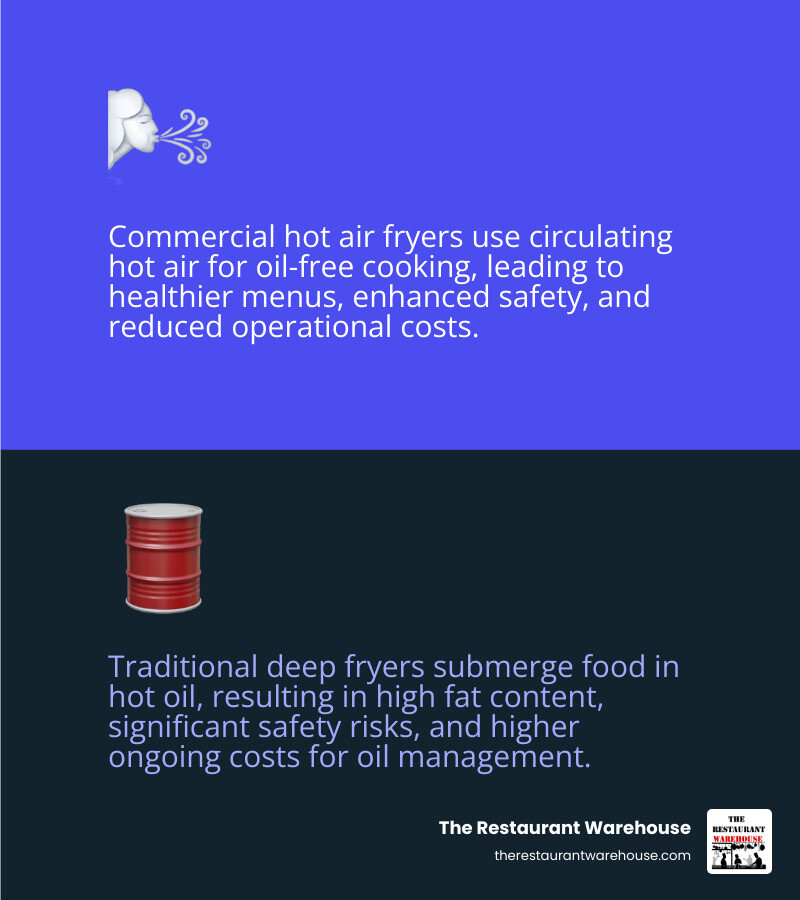 Commercial hot air fryers use circulating hot air for oil-free cooking, leading to healthier menus, enhanced safety, and reduced operational costs.

Traditional deep fryers submerge food in hot oil, resulting in high fat content, significant safety risks, and higher ongoing costs for oil management.

The Restaurant Warehouse
therestaurantwarehouse.com

THE RESTAURANT WAREHOUSE