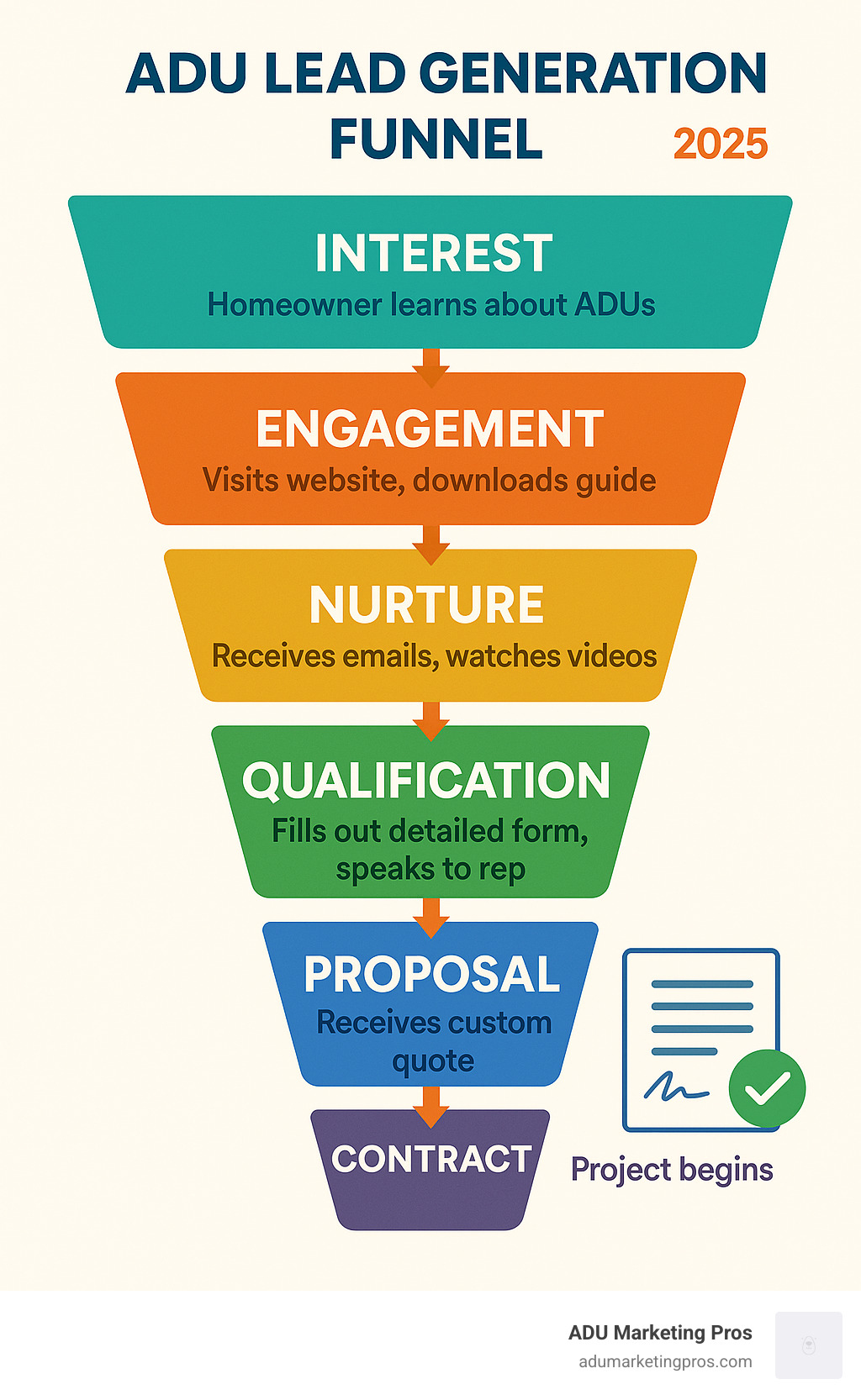 ADU LEAD GENERATION FUNNEL 2025

INTEREST
Homeowner learns about ADUs

ENGAGEMENT
Visits website, downloads guide

NURTURE
Receives emails, watches videos

QUALIFICATION
Fills out detailed form, speaks to rep

PROPOSAL
Receives custom quote

CONTRACT

Project begins

ADU Marketing Pros
adumarketingpros.com