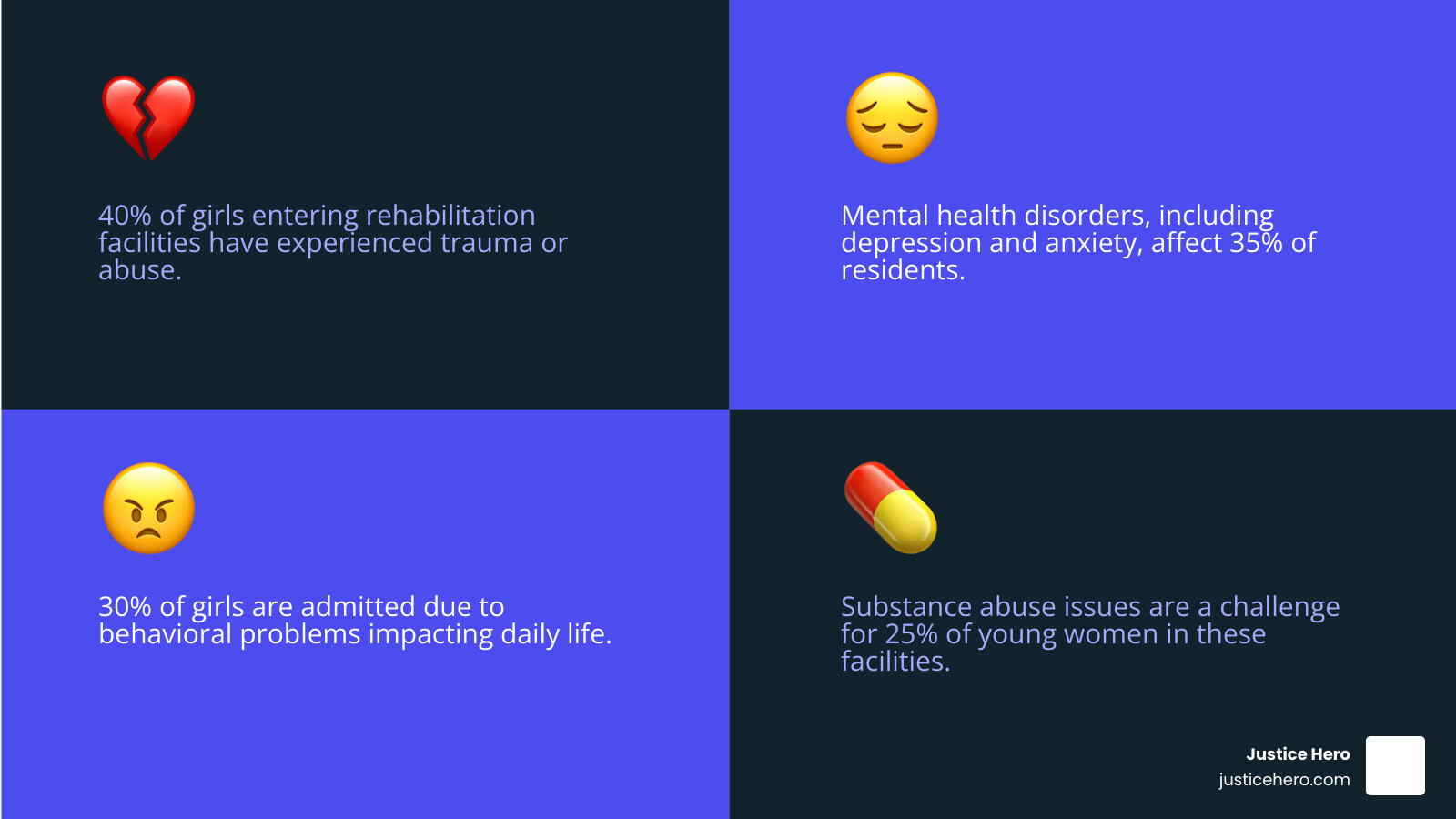 40% of girls entering rehabilitation facilities have experienced trauma or abuse.

Mental health disorders, including depression and anxiety, affect 35% of residents.

30% of girls are admitted due to behavioral problems impacting daily life.

Substance abuse issues are a challenge for 25% of young women in these facilities.

Justice Hero
justicehero.com