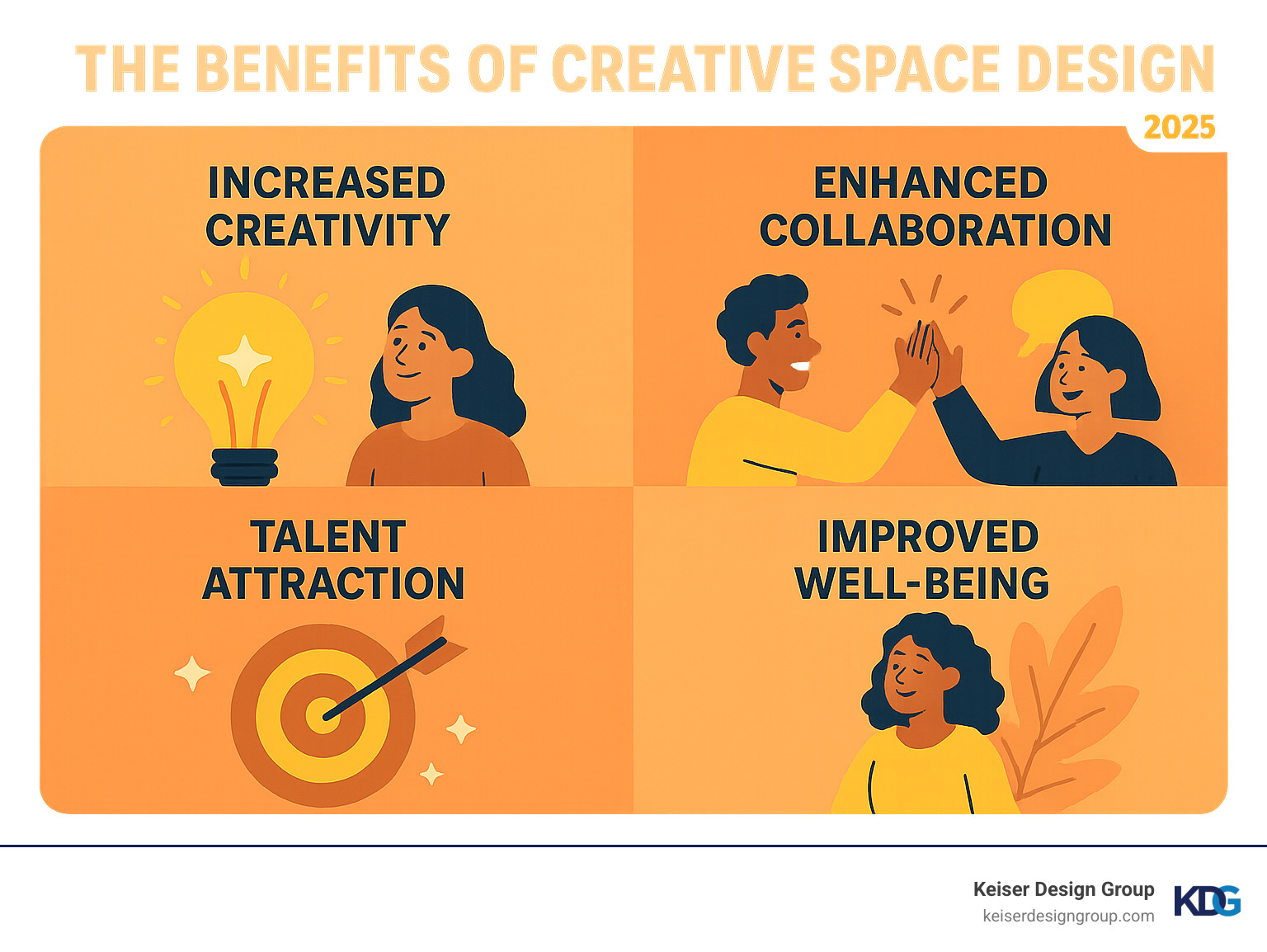 THE BENEFITS OF CREATIVE SPACE DESIGN

2025

INCREASED CREATIVITY

ENHANCED COLLABORATION

TALENT ATTRACTION

IMPROVED WELL-BEING

Keiser Design Group
keiserdesigngroup.com

KDG