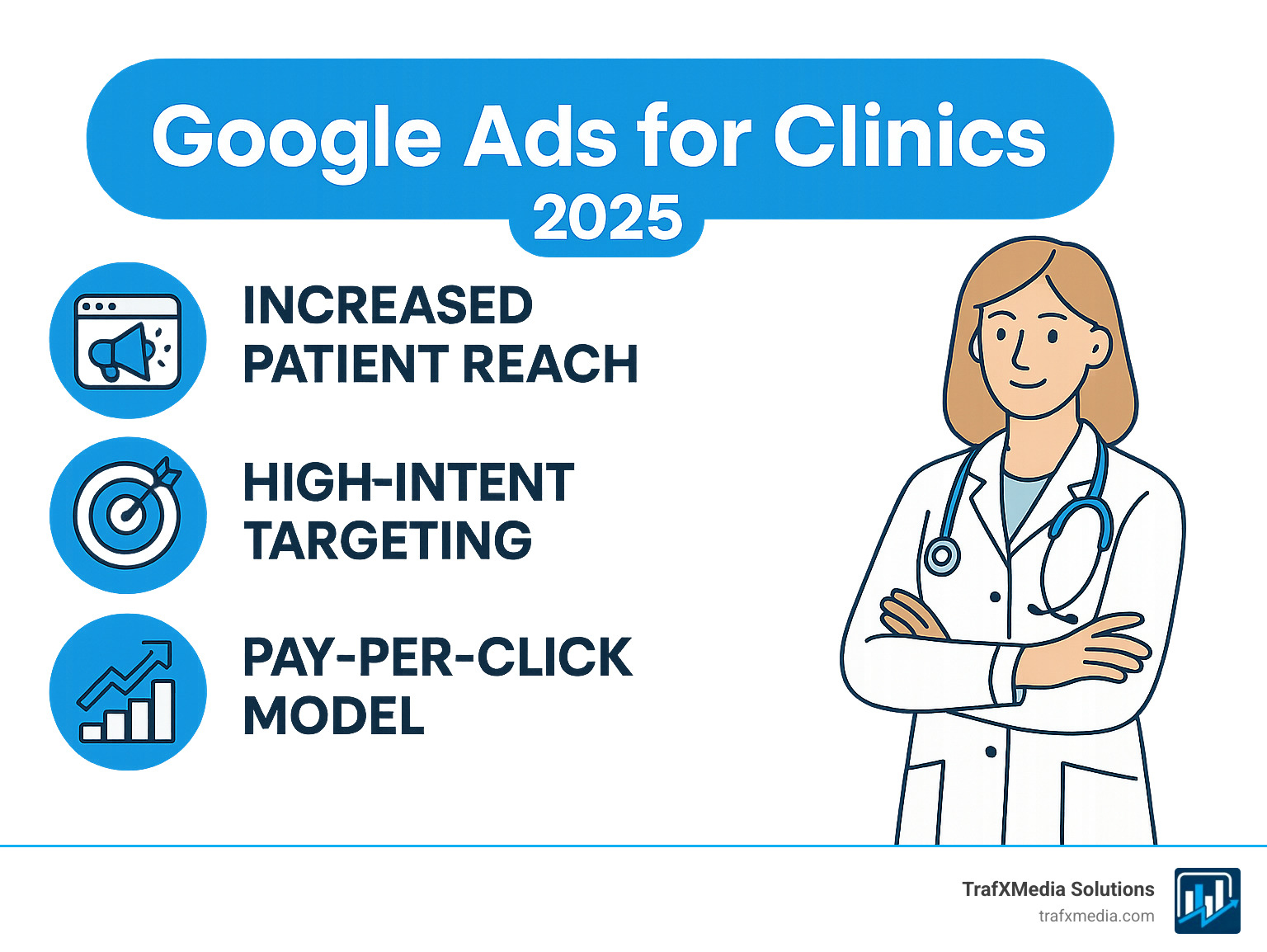 Google Ads for Clinics
2025

INCREASED PATIENT REACH

HIGH-INTENT TARGETING

PAY-PER-CLICK MODEL

TrafXMedia Solutions
trafxmedia.com