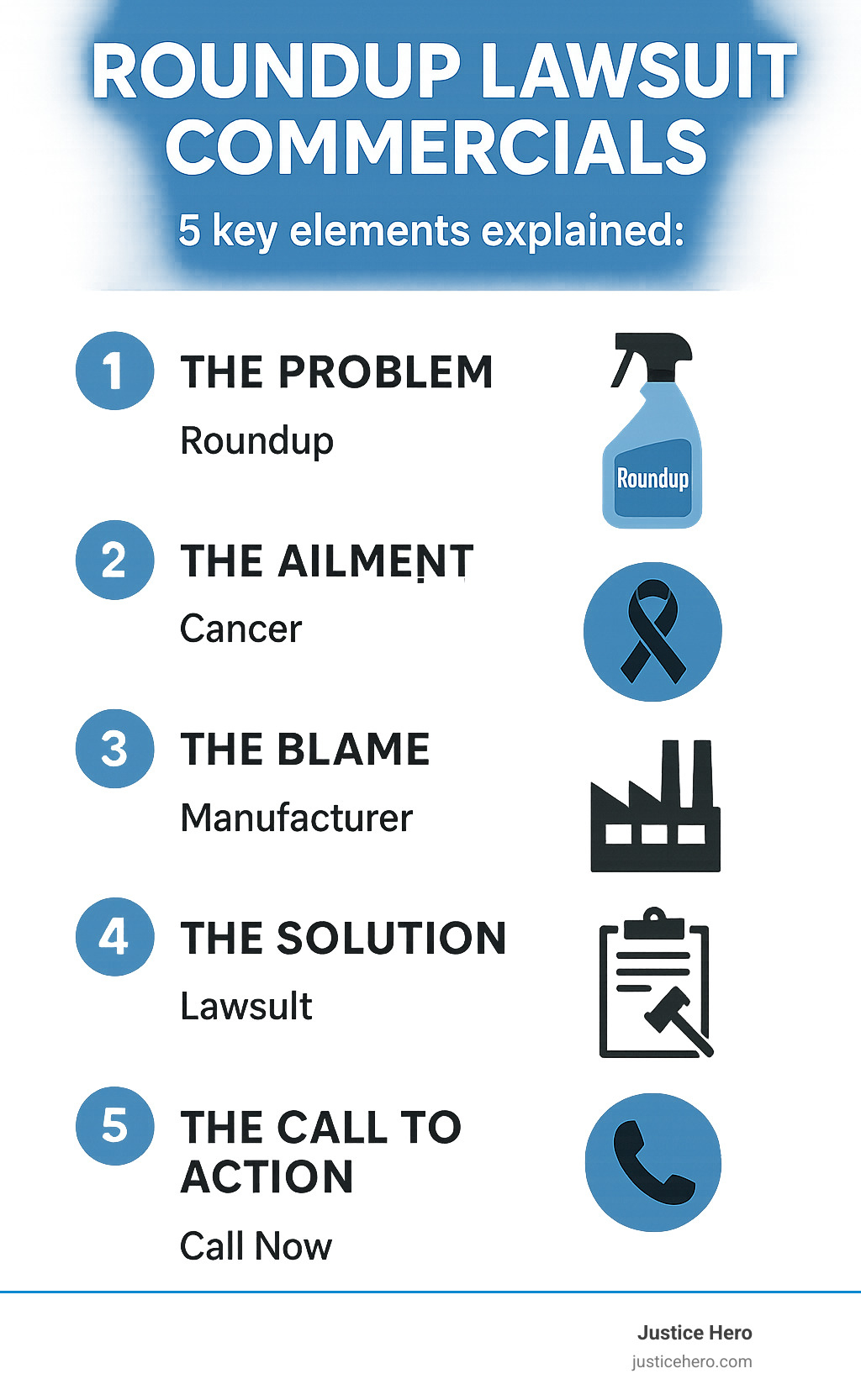 ROUNDUP LAWSUIT COMMERCIALS

5 key elements explained:

1 THE PROBLEM

Roundup

Roundup

2 THE AILMENT

Cancer

3 THE BLAME

Manufacturer

4 THE SOLUTION

Lawsult

5 THE CALL TO ACTION

Call Now

Justice Hero
justicehero.com