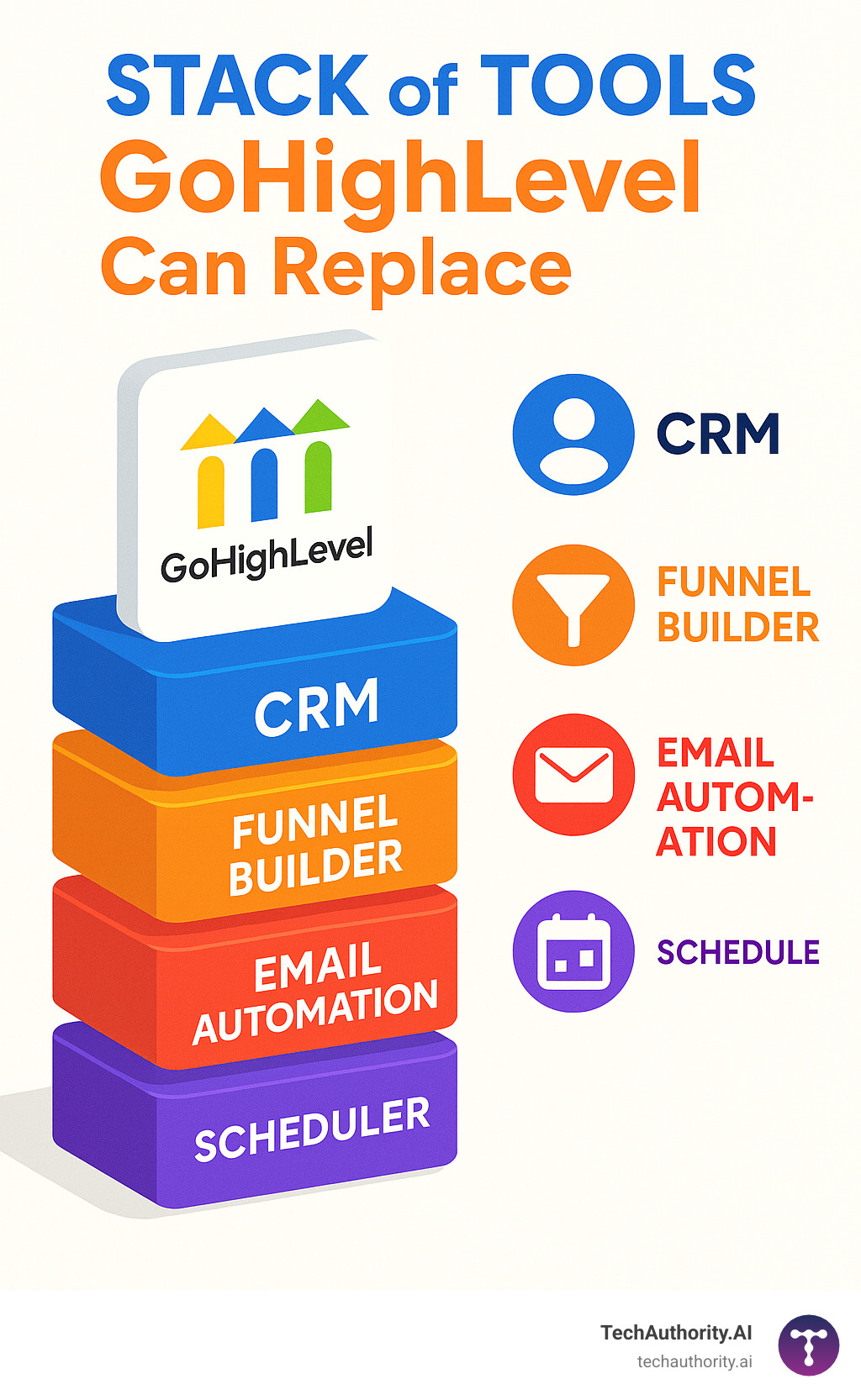 STACK of TOOLS
GoHighLevel
Can Replace

GoHighLevel

CRM

FUNNEL BUILDER

EMAIL AUTOMATION

SCHEDULER

CRM

FUNNEL BUILDER

EMAIL AUTOMATION

SCHEDULE

TechAuthority.AI
techauthority.ai