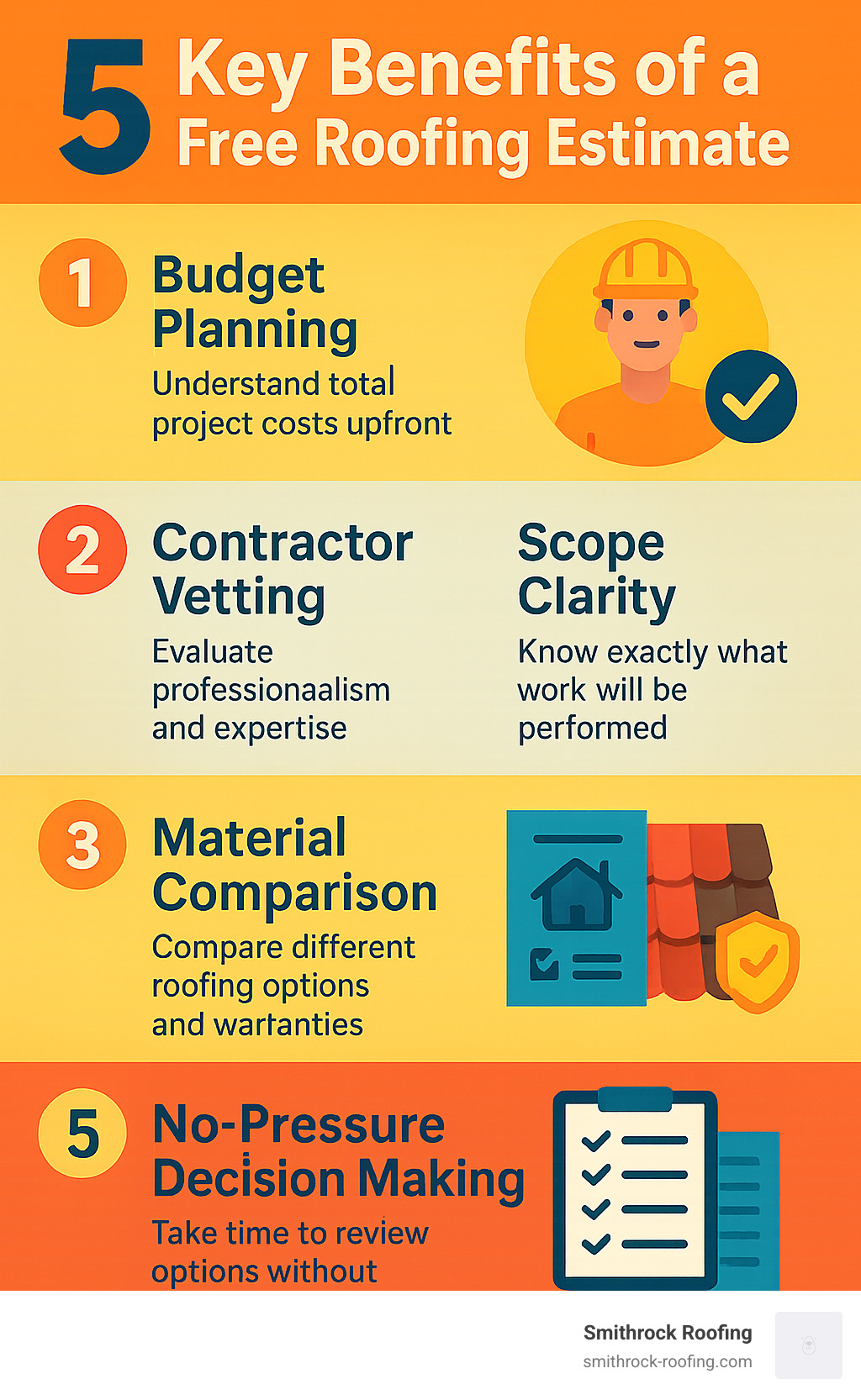 5 Key Benefits of a Free Roofing Estimate

1 Budget Planning
Understand total project costs upfront

2 Contractor Vetting
Evaluate professionaalism and expertise

Scope Clarity
Know exactly what work will be performed

3 Material Comparison
Compare different roofing options and wartanties

5 No-Pressure Decision Making
Take time to review options without

Smithrock Roofing
smithrock-roofing.com