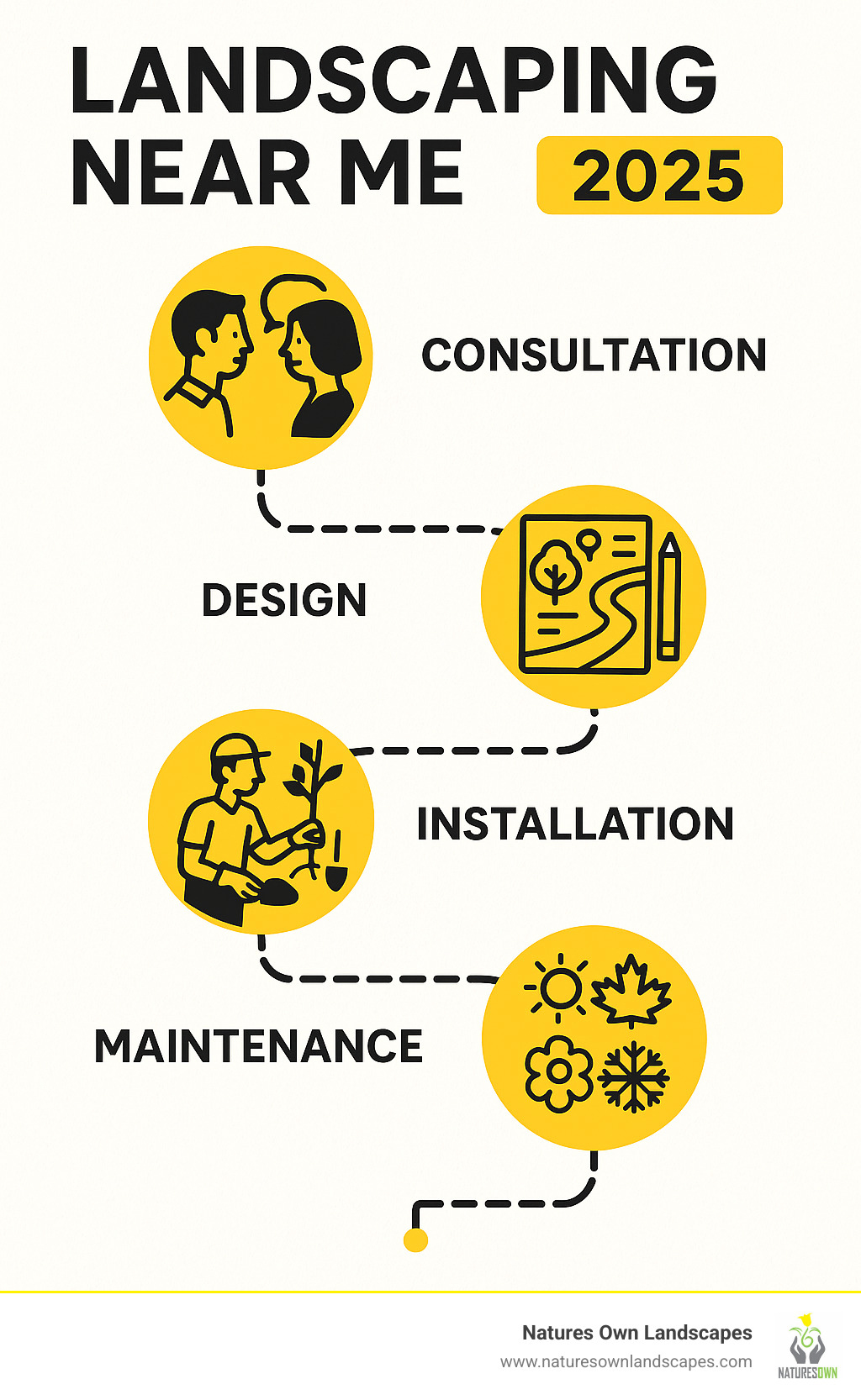 LANDSCAPING NEAR ME 2025

CONSULTATION

DESIGN

INSTALLATION

MAINTENANCE

Natures Own Landscapes
www.naturesownlandscapes.com

NATURESOWN