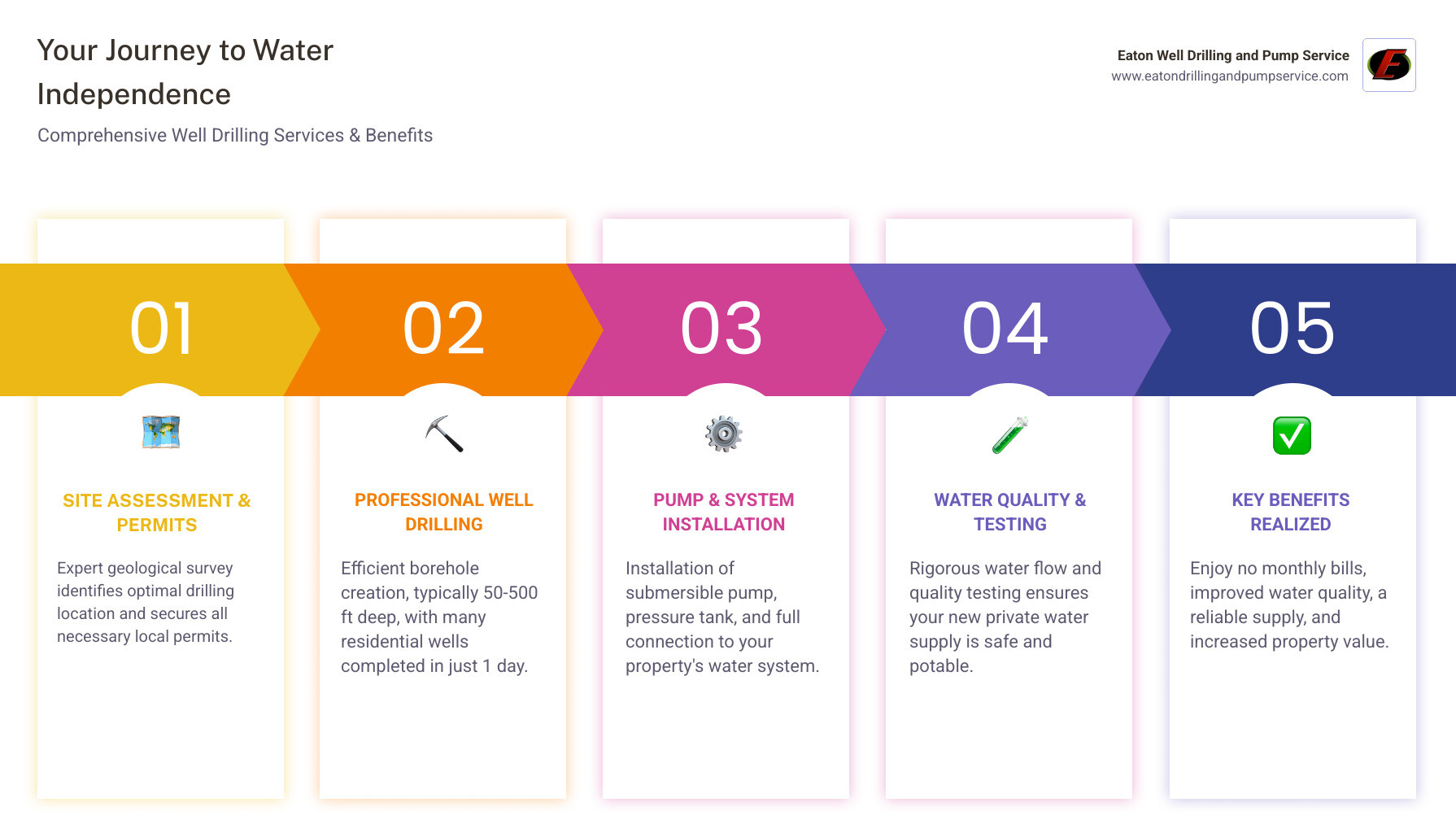 Your Journey to Water Independence

Comprehensive Well Drilling Services & Benefits

Eaton Well Drilling and Pump Service
www.eatondrillingandpumpservice.com

01

SITE ASSESSMENT & PERMITS

Expert geological survey identifies optimal drilling location and secures all necessary local permits.

02

PROFESSIONAL WELL DRILLING

Efficient borehole creation, typically 50-500 ft deep, with many residential wells completed in just 1 day.

03

PUMP & SYSTEM INSTALLATION

Installation of submersible pump, pressure tank, and full connection to your property's water system.

04

WATER QUALITY & TESTING

Rigorous water flow and quality testing ensures your new private water supply is safe and potable.

05

KEY BENEFITS REALIZED

Enjoy no monthly bills, improved water quality, a reliable supply, and increased property value.