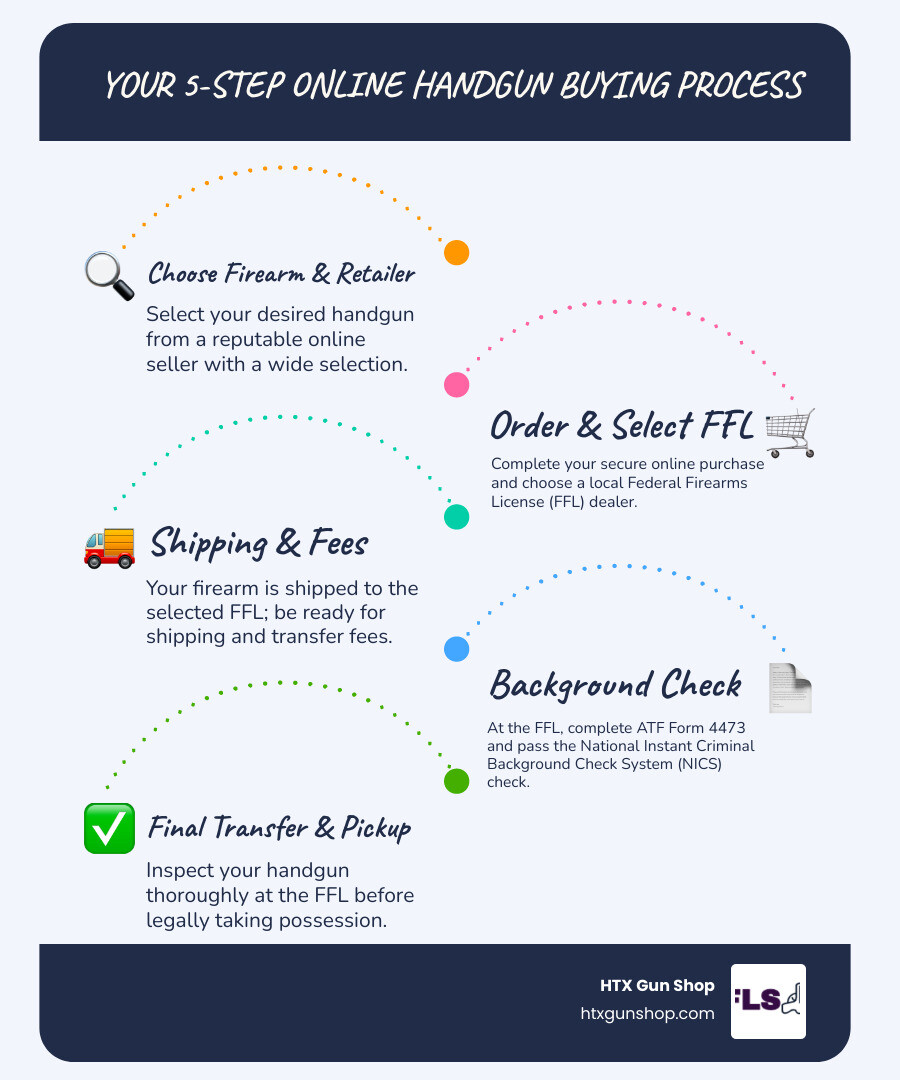 YOUR 5-STEP ONLINE HANDGUN BUYING PROCESS

Choose Firearm & Retailer

Select your desired handgun from a reputable online seller with a wide selection.

Order & Select FFL

Complete your secure online purchase and choose a local Federal Firearms License (FFL) dealer.

Shipping & Fees

Your firearm is shipped to the selected FFL; be ready for shipping and transfer fees.

Background Check

At the FFL, complete ATF Form 4473 and pass the National Instant Criminal Background Check System (NICS) check.

Final Transfer & Pickup

Inspect your handgun thoroughly at the FFL before legally taking possession.

HTX Gun Shop
htxgunshop.com

LS