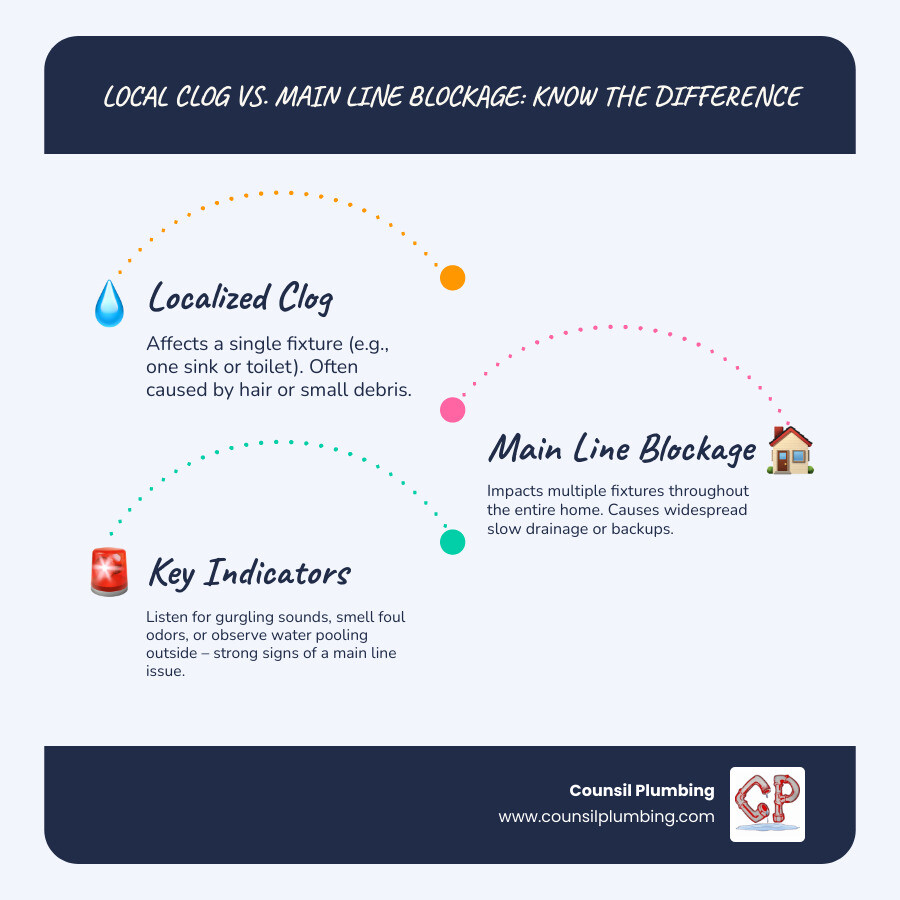 LOCAL CLOG VS. MAIN LINE BLOCKAGE: KNOW THE DIFFERENCE

Localized Clog

Affects a single fixture (e.g., one sink or toilet). Often caused by hair or small debris.

Main Line Blockage

Impacts multiple fixtures throughout the entire home. Causes widespread slow drainage or backups.

Key Indicators

Listen for gurgling sounds, smell foul odors, or observe water pooling outside – strong signs of a main line issue.

Counsil Plumbing
www.counsilplumbing.com

CP