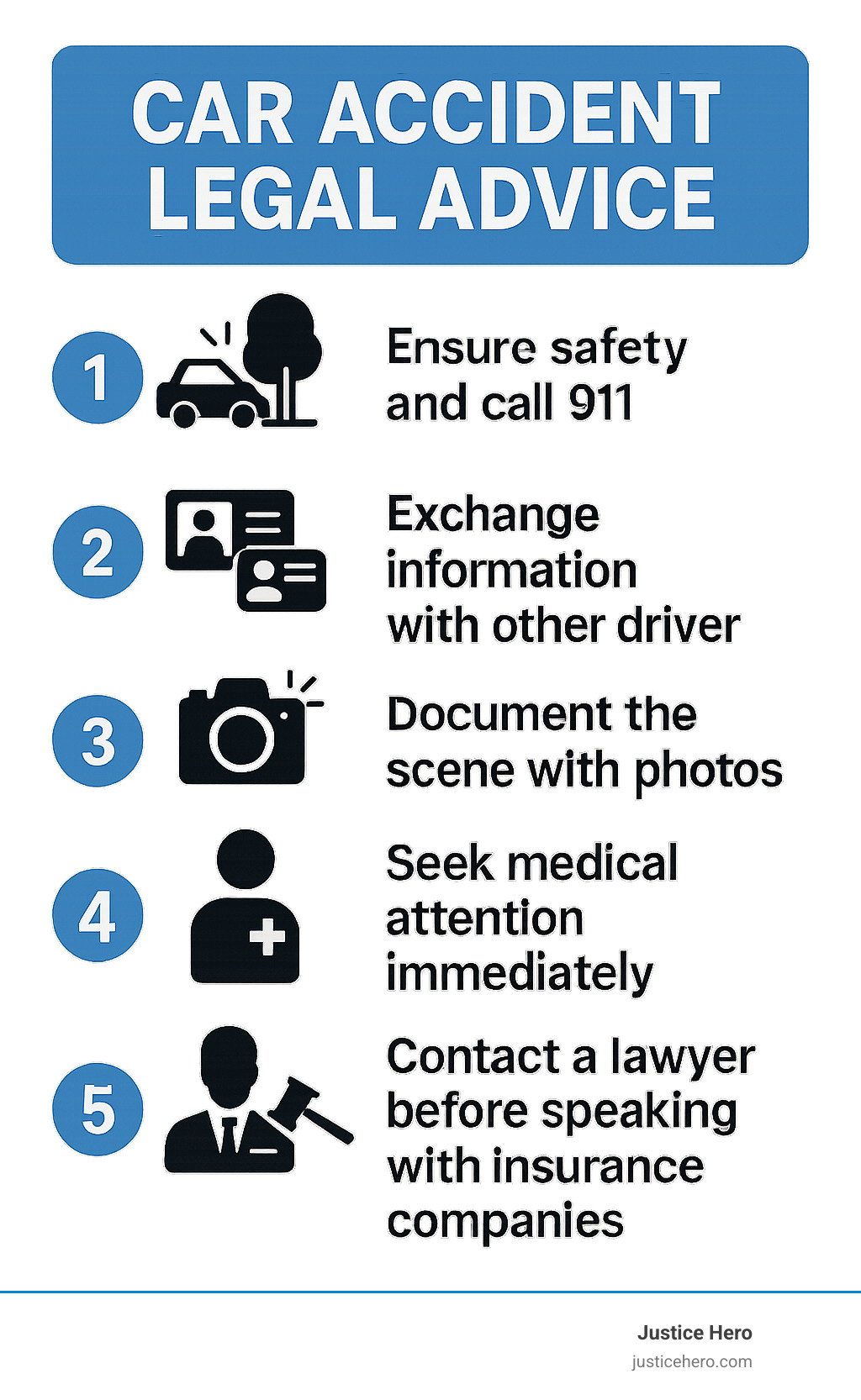 CAR ACCIDENT LEGAL ADVICE

1 Ensure safety and call 911

2 Exchange information with other driver

3 Document the scene with photos

4 Seek medical attention immediately

5 Contact a lawyer before speaking with insurance companies

Justice Hero
justicehero.com