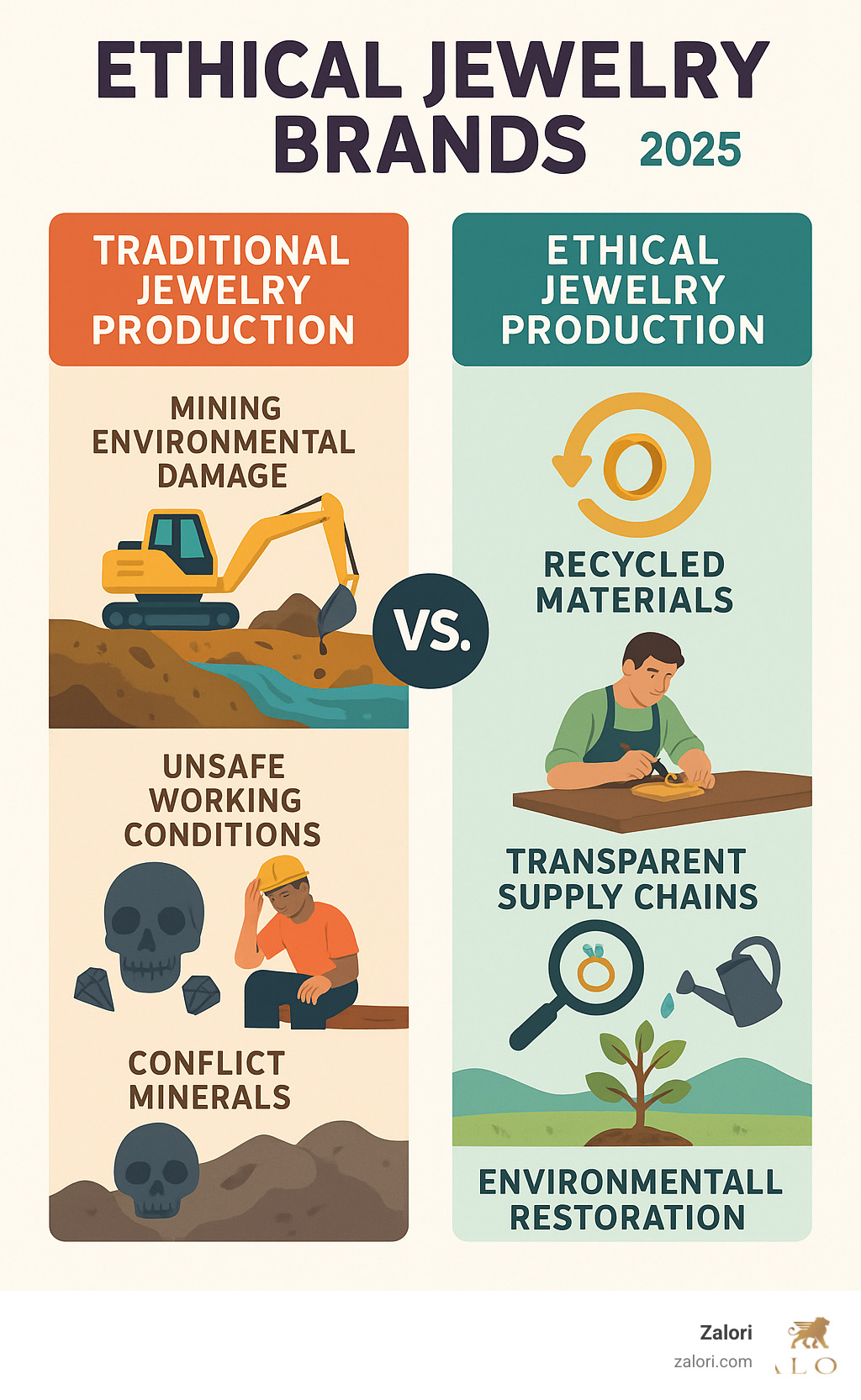 ETHICAL JEWELRY BRANDS 2025

TRADITIONAL JEWELRY PRODUCTION

MINING ENVIRONMENTAL DAMAGE

UNSAFE WORKING CONDITIONS

CONFLICT MINERALS

VS.

ETHICAL JEWELRY PRODUCTION

RECYCLED MATERIALS

TRANSPARENT SUPPLY CHAINS

ENVIRONMENTALL RESTORATION

Zalori
zalori.com

LO