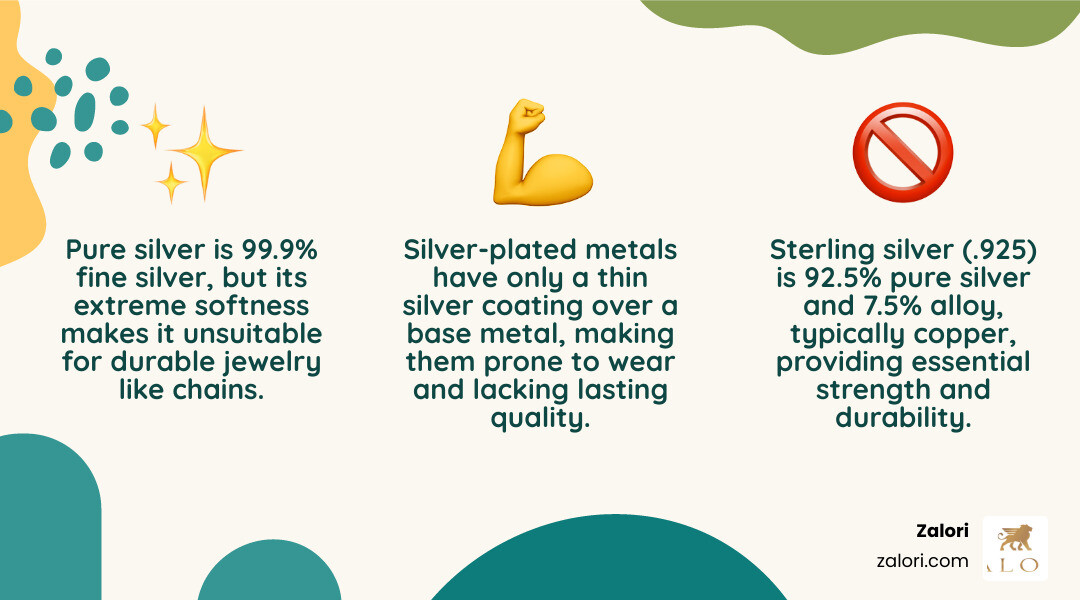 Pure silver is 99.9% fine silver, but its extreme softness makes it unsuitable for durable jewelry like chains.

Silver-plated metals have only a thin silver coating over a base metal, making them prone to wear and lacking lasting quality.

Sterling silver (.925) is 92.5% pure silver and 7.5% alloy, typically copper, providing essential strength and durability.

Zalori
zalori.com

ALO