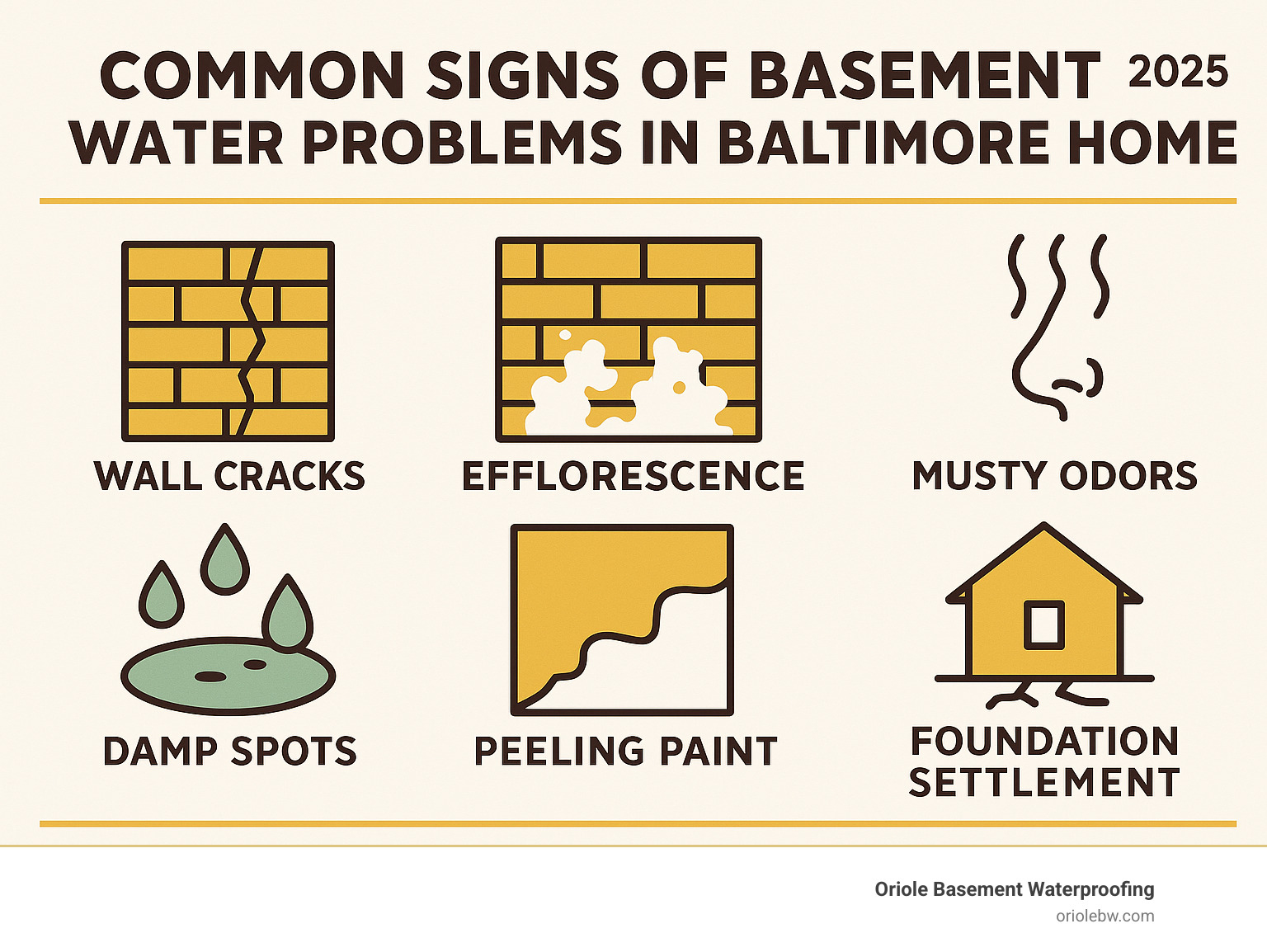 COMMON SIGNS OF BASEMENT 2025 WATER PROBLEMS IN BALTIMORE HOME

WALL CRACKS

EFFLORESCENCE

MUSTY ODORS

DAMP SPOTS

PEELING PAINT

FOUNDATION SETTLEMENT

Oriole Basement Waterproofing
oriolebw.com