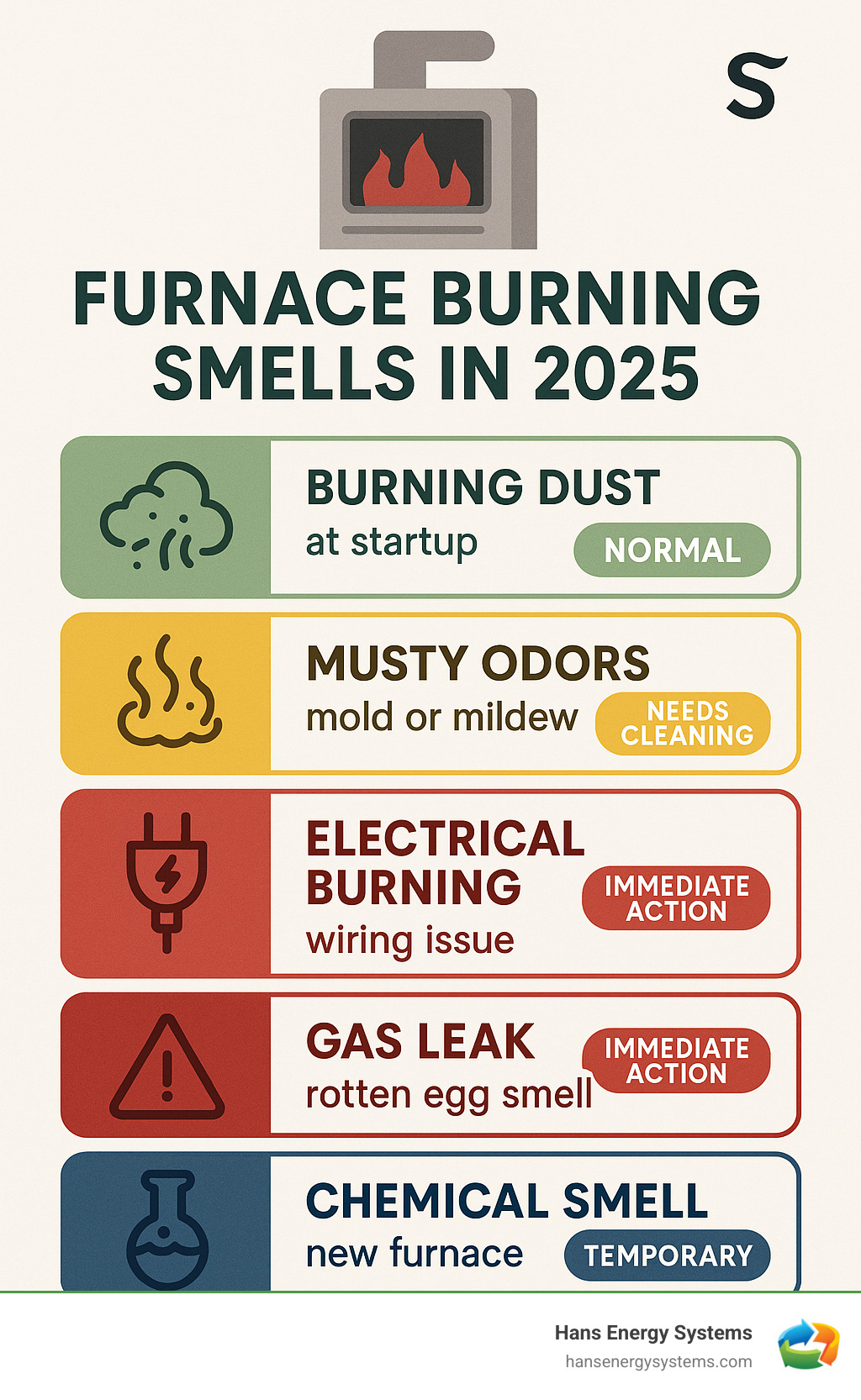 S

FURNACE BURNING SMELLS IN 2025

BURNING DUST
at startup
NORMAL

MUSTY ODORS
mold or mildew
NEEDS CLEANING

ELECTRICAL BURNING
wiring issue
IMMEDIATE ACTION

GAS LEAK
rotten egg smell
IMMEDIATE ACTION

CHEMICAL SMELL
new furnace
TEMPORARY

Hans Energy Systems
hansenergysystems.com