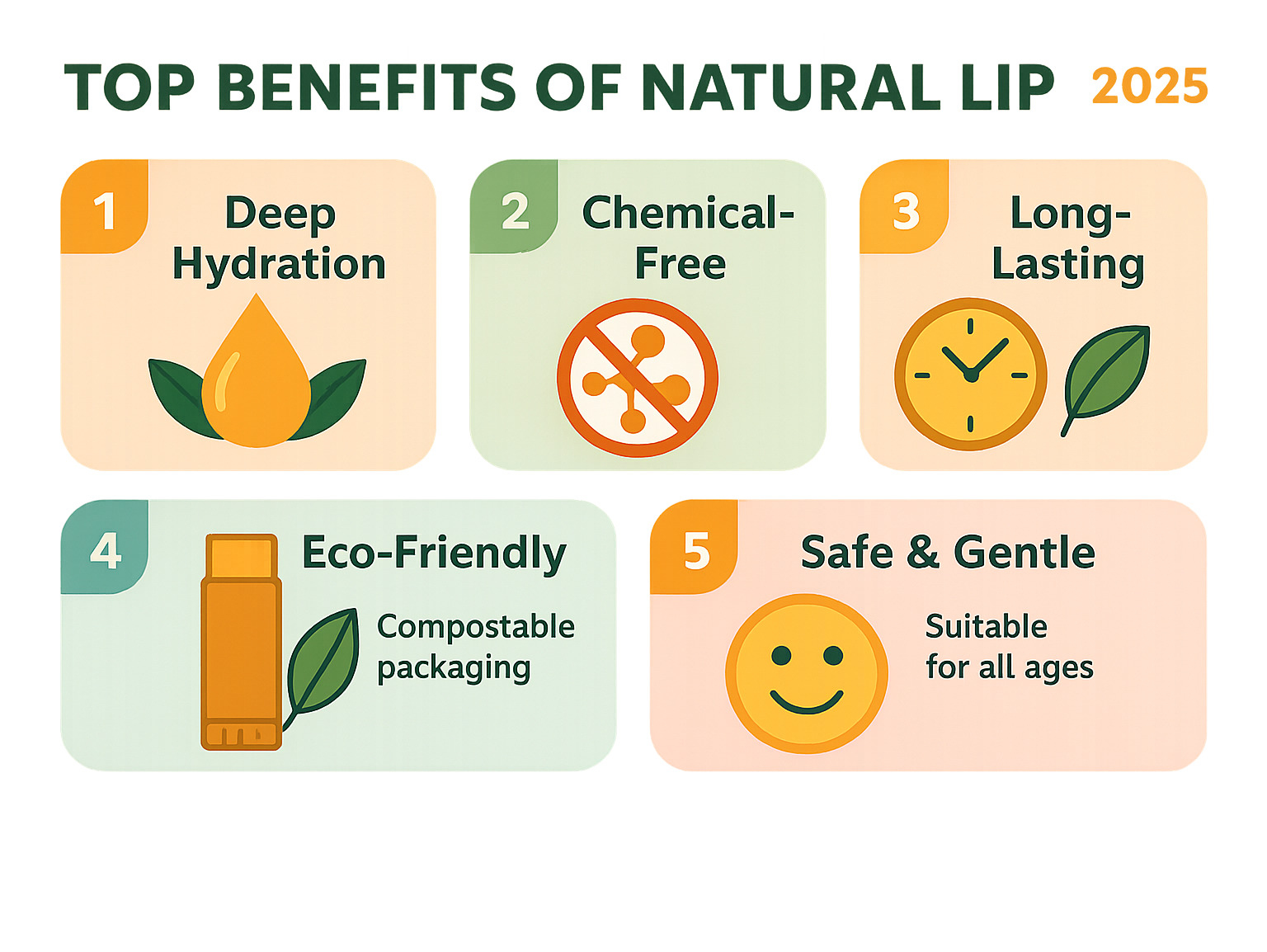 TOP BENEFITS OF NATURAL LIP 2025

1 Deep Hydration

2 Chemical-Free

3 Long-Lasting

4 Eco-Friendly

Compostable packaging

5 Safe & Gentle

Suitable for all ages