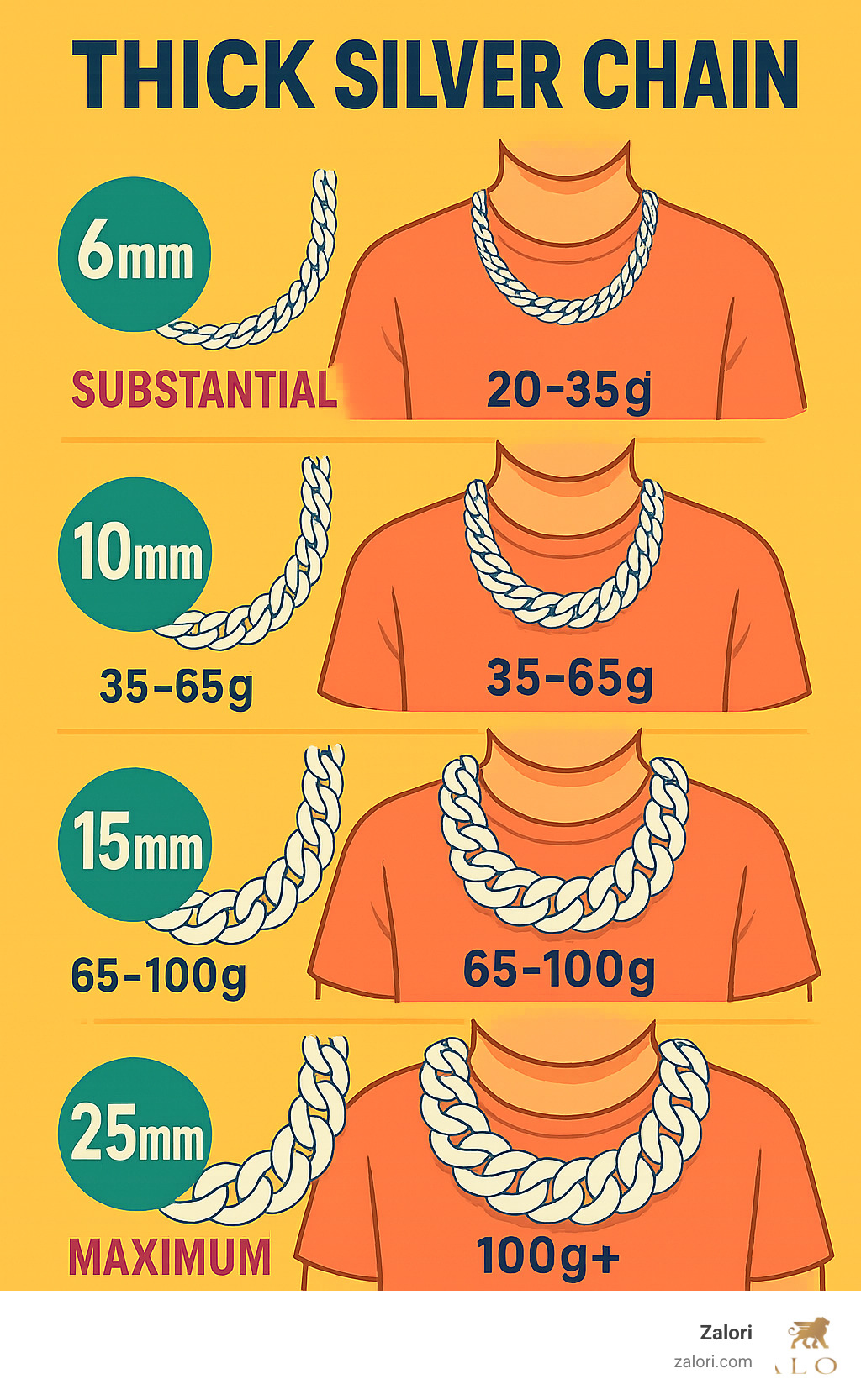 THICK SILVER CHAIN

6mm
SUBSTANTIAL
20-35g

10mm
35-65g
35-65g

15mm
65-100g
65-100g

25mm
MAXIMUM
100g+

Zalori
zalori.com
LO