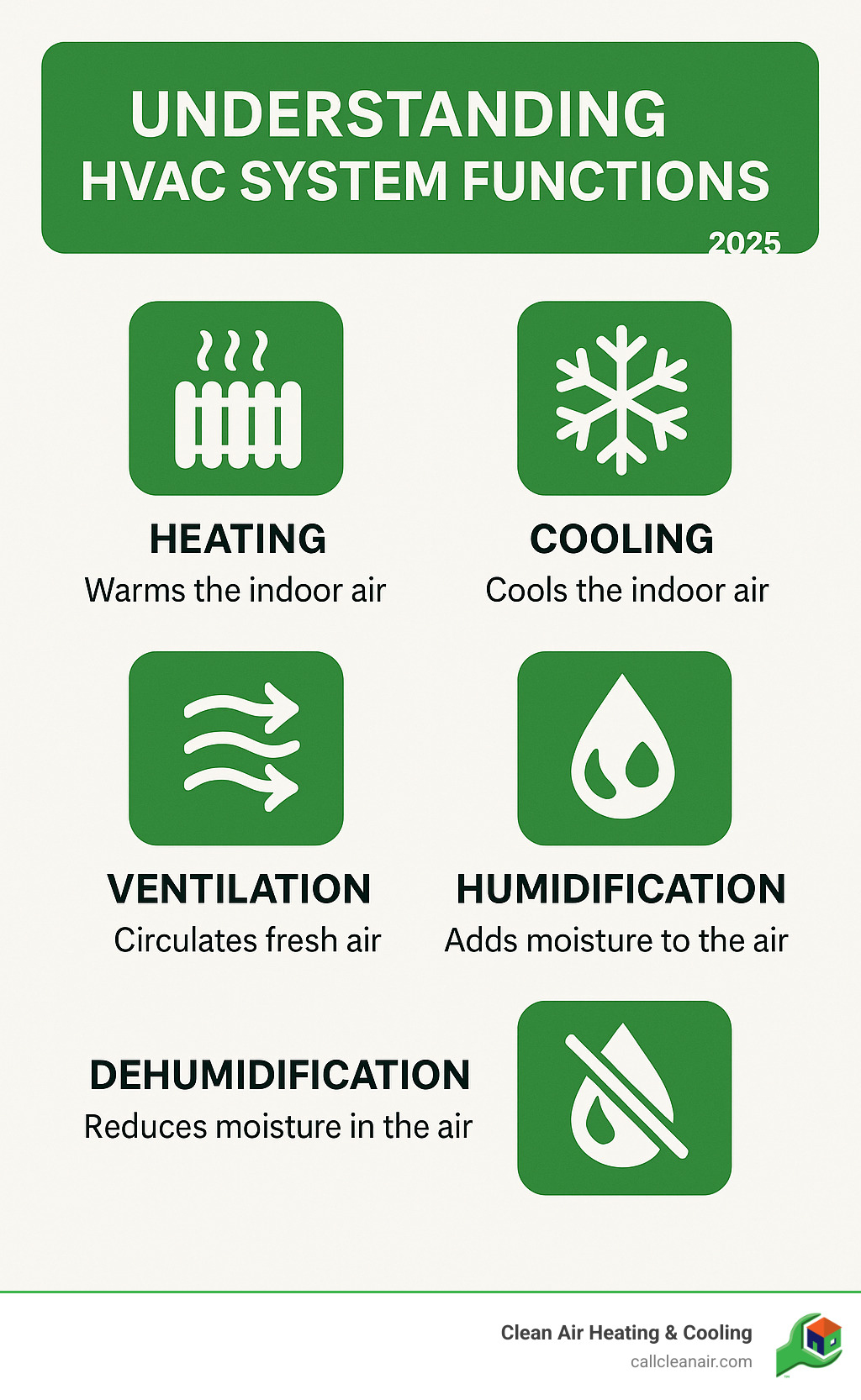 UNDERSTANDING
HVAC SYSTEM FUNCTIONS
2025

HEATING
Warms the indoor air

COOLING
Cools the indoor air

VENTILATION
Circulates fresh air

HUMIDIFICATION
Adds moisture to the air

DEHUMIDIFICATION
Reduces moisture in the air

Clean Air Heating & Cooling
callcleanair.com