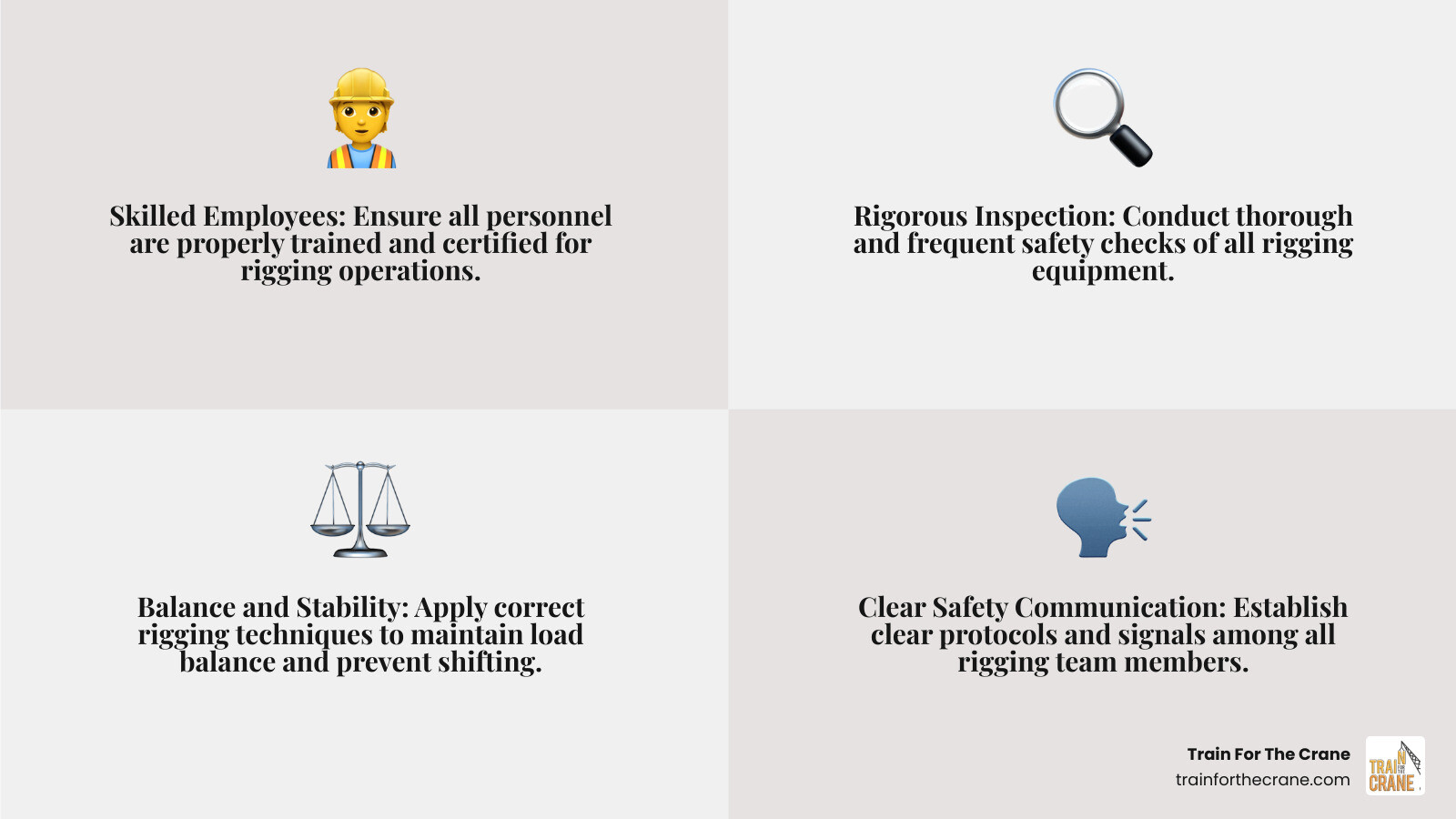 Skilled Employees: Ensure all personnel are properly trained and certified for rigging operations.

Rigorous Inspection: Conduct thorough and frequent safety checks of all rigging equipment.

Balance and Stability: Apply correct rigging techniques to maintain load balance and prevent shifting.

Clear Safety Communication: Establish clear protocols and signals among all rigging team members.

Train For The Crane
trainforthecrane.com

TRAIN FOR THE CRANE