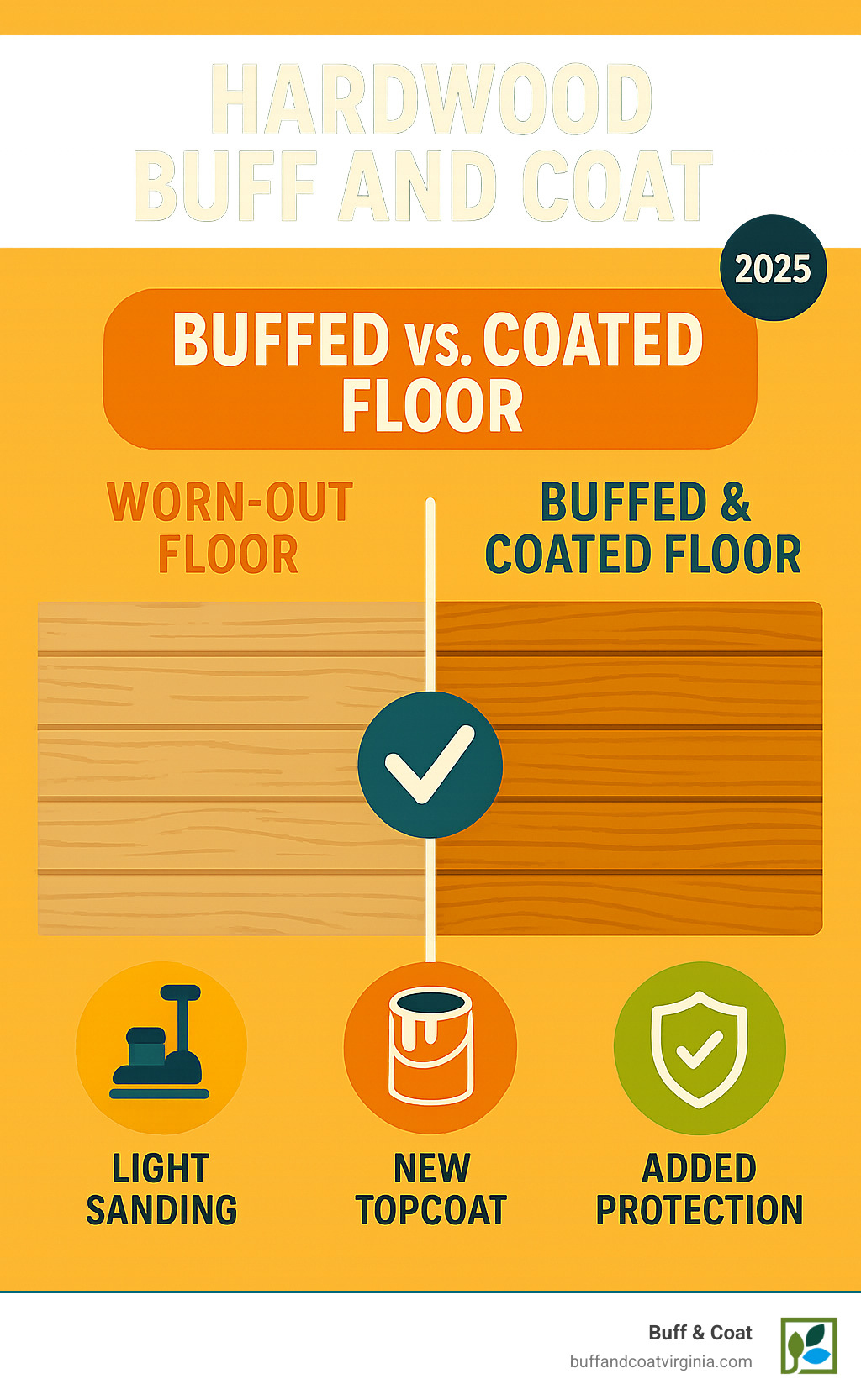 HARDWOOD BUFF AND COAT

2025

BUFFED vs. COATED FLOOR

WORN-OUT FLOOR

BUFFED & COATED FLOOR

LIGHT SANDING

NEW TOPCOAT

ADDED PROTECTION

Buff & Coat
buffandcoatvirginia.com