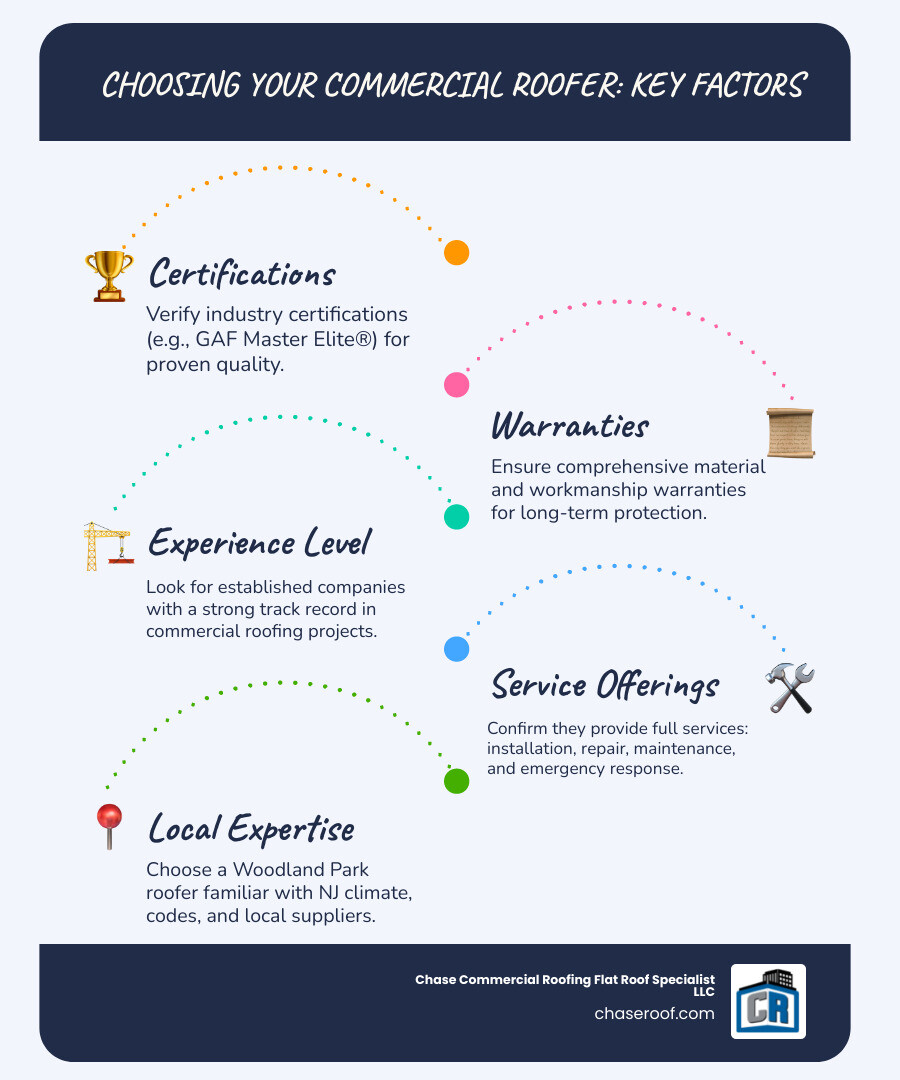 CHOOSING YOUR COMMERCIAL ROOFER: KEY FACTORS

Certifications

Verify industry certifications (e.g., GAF Master Elite®) for proven quality.

Warranties

Ensure comprehensive material and workmanship warranties for long-term protection.

Experience Level

Look for established companies with a strong track record in commercial roofing projects.

Service Offerings

Confirm they provide full services: installation, repair, maintenance, and emergency response.

Local Expertise

Choose a Woodland Park roofer familiar with NJ climate, codes, and local suppliers.

Chase Commercial Roofing Flat Roof Specialist LLC
chaseroof.com

CR