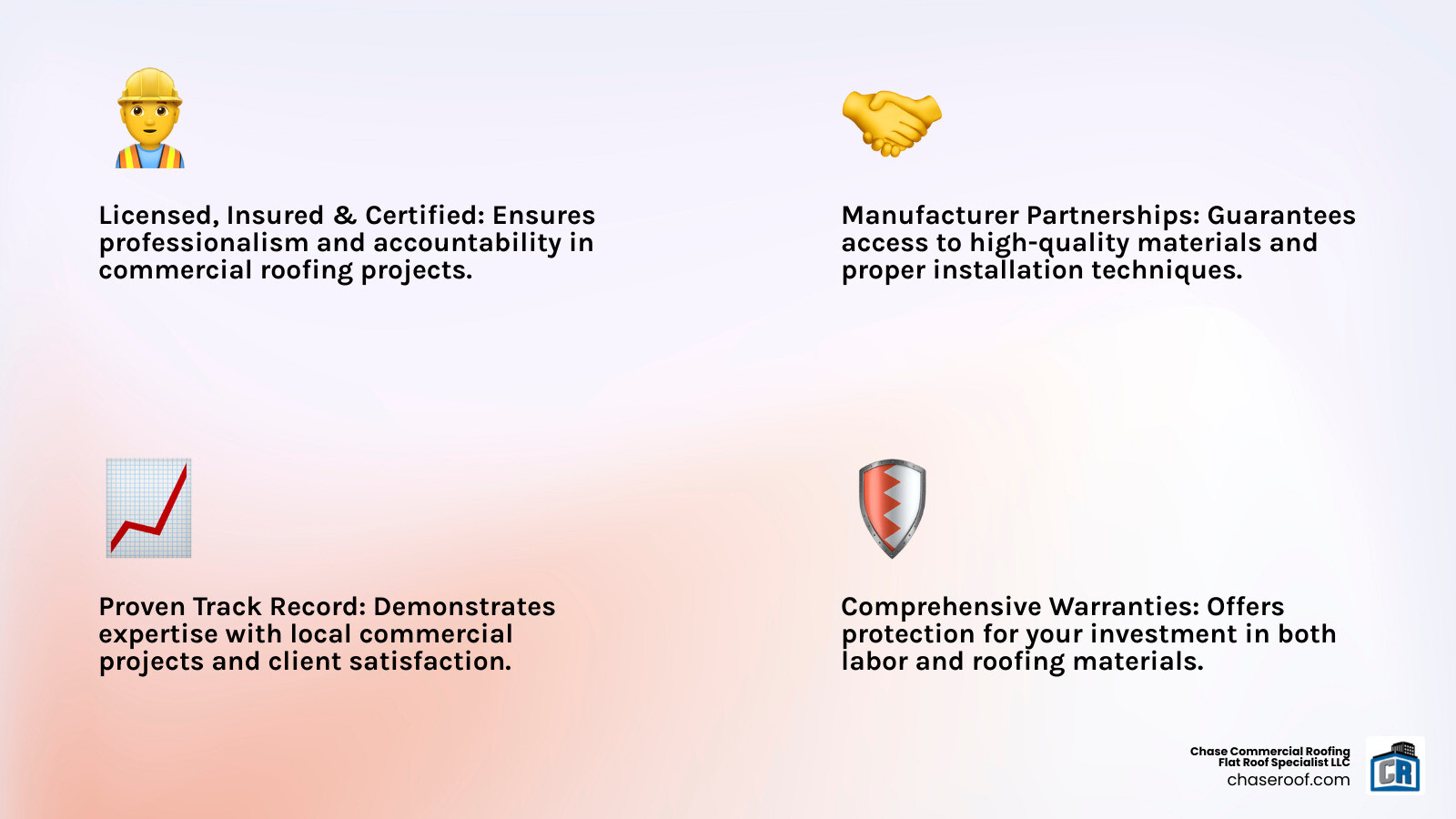 Licensed, Insured & Certified: Ensures professionalism and accountability in commercial roofing projects.

Manufacturer Partnerships: Guarantees access to high-quality materials and proper installation techniques.

Proven Track Record: Demonstrates expertise with local commercial projects and client satisfaction.

Comprehensive Warranties: Offers protection for your investment in both labor and roofing materials.

Chase Commercial Roofing
Flat Roof Specialist LLC
chaseroof.com

CR