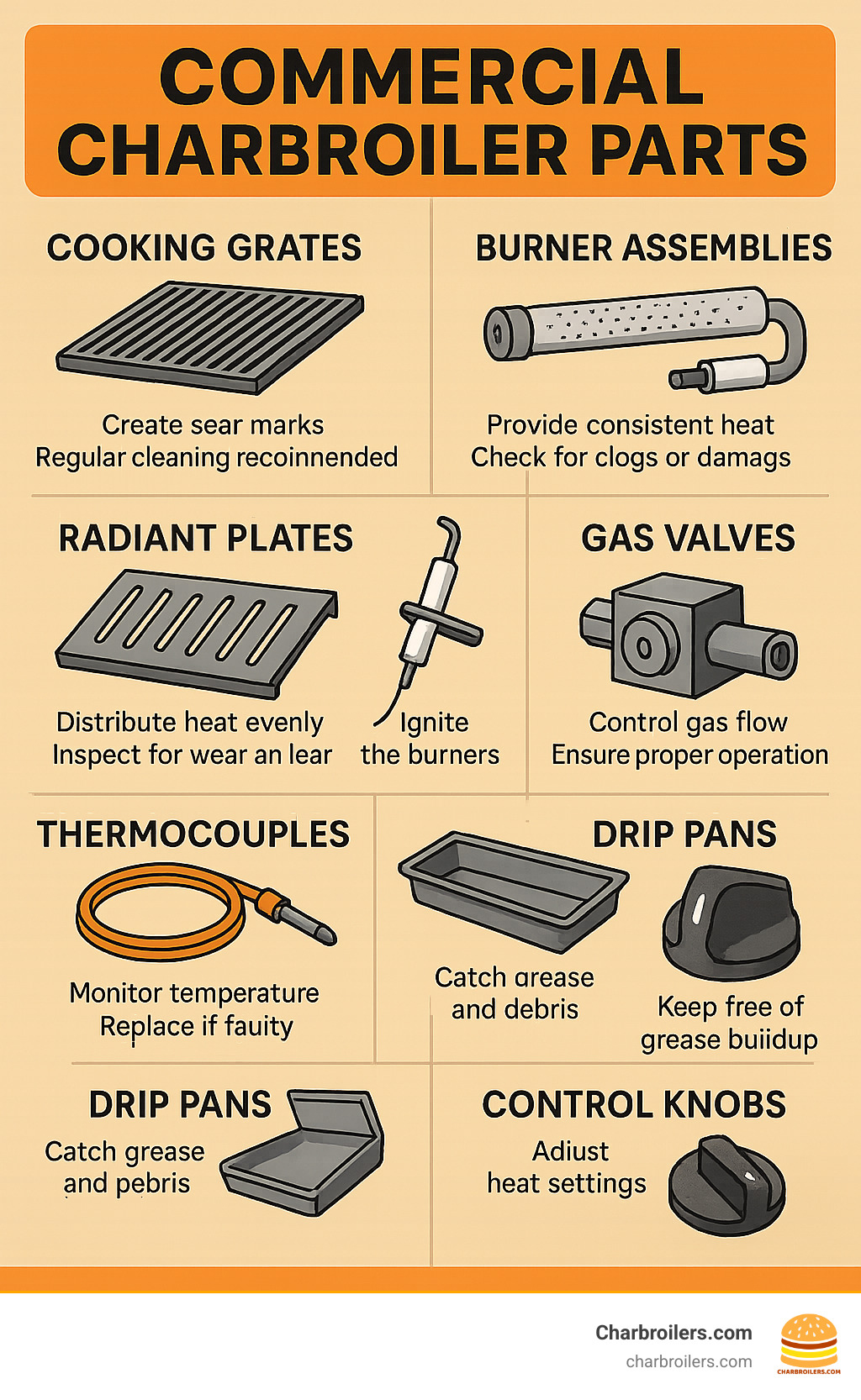 COMMERCIAL CHARBROILER PARTS

COOKING GRATES

Create sear marks
Regular cleaning recoinnended

BURNER ASSEMBLIES

Provide consistent heat
Check for clogs or damags

RADIANT PLATES

Distribute heat evenly
Inspect for wear an lear

Ignite the burners

GAS VALVES

Control gas flow
Ensure proper operation

THERMOCOUPLES

Monitor temperature
Replace if fauity

DRIP PANS

Catch arease and debris

Keep free of grease buiidup

DRIP PANS

Catch grease and pebris

CONTROL KNOBS

Adiust heat settings

Charbroilers.com
charbroilers.com
CHARBROILERS.COM