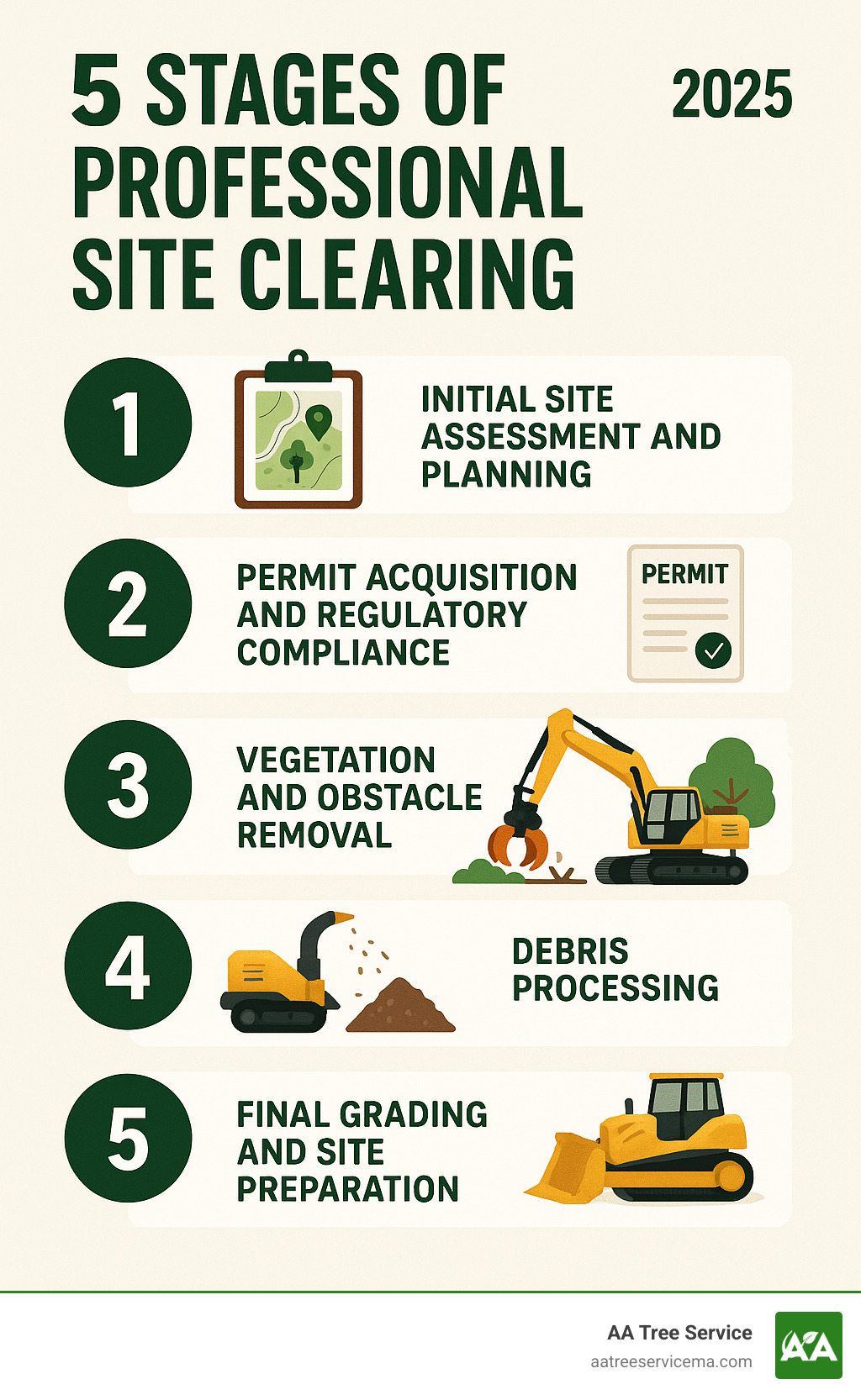 5 STAGES OF PROFESSIONAL SITE CLEARING

2025

1

INITIAL SITE ASSESSMENT AND PLANNING

2

PERMIT ACQUISITION AND REGULATORY COMPLIANCE

PERMIT

3

VEGETATION AND OBSTACLE REMOVAL

4

DEBRIS PROCESSING

5

FINAL GRADING AND SITE PREPARATION

AA Tree Service
aatreeservicema.com

AA