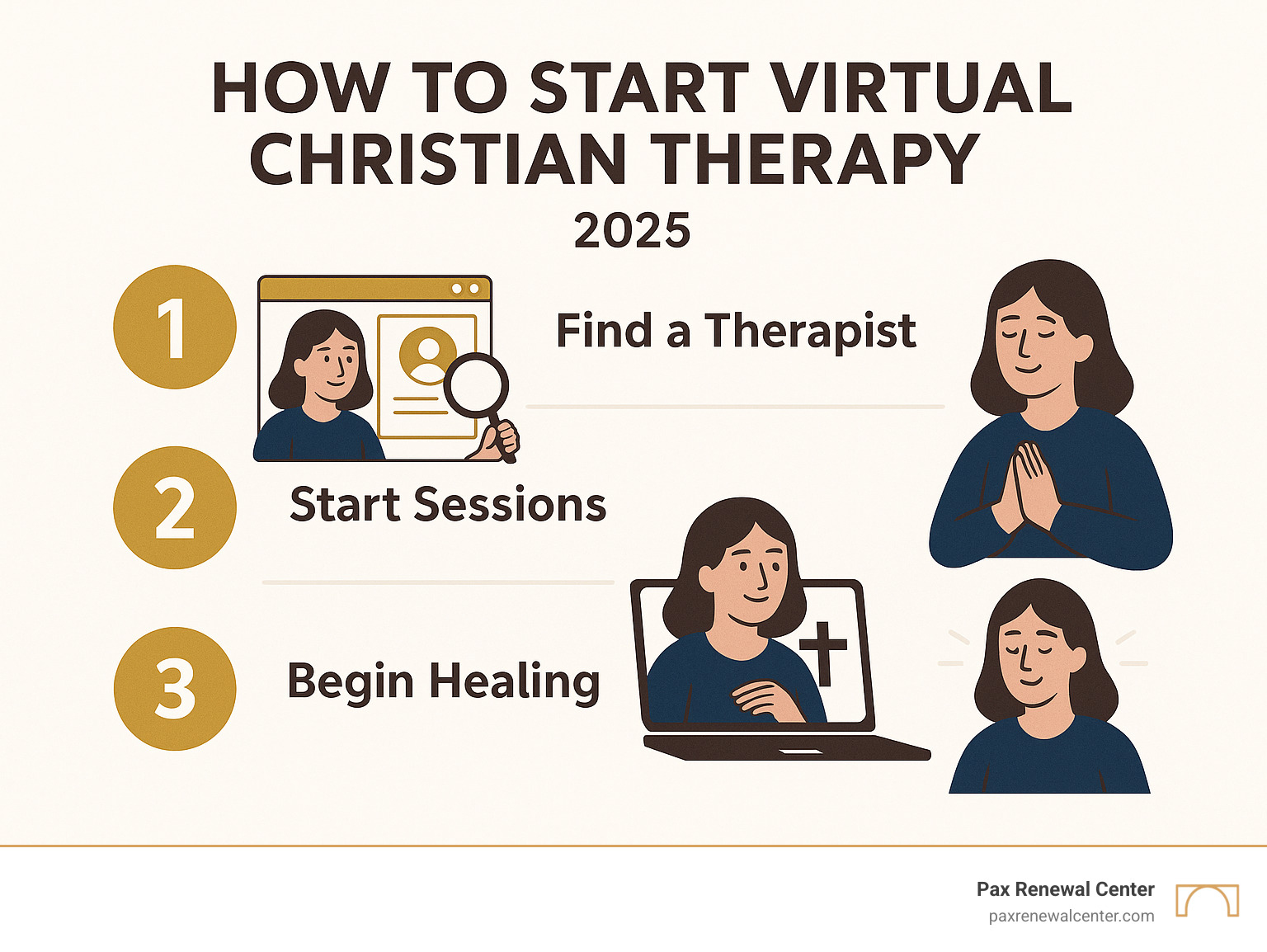 HOW TO START VIRTUAL CHRISTIAN THERAPY

2025

1

Find a Therapist

2

Start Sessions

3

Begin Healing

Pax Renewal Center
paxrenewalcenter.com