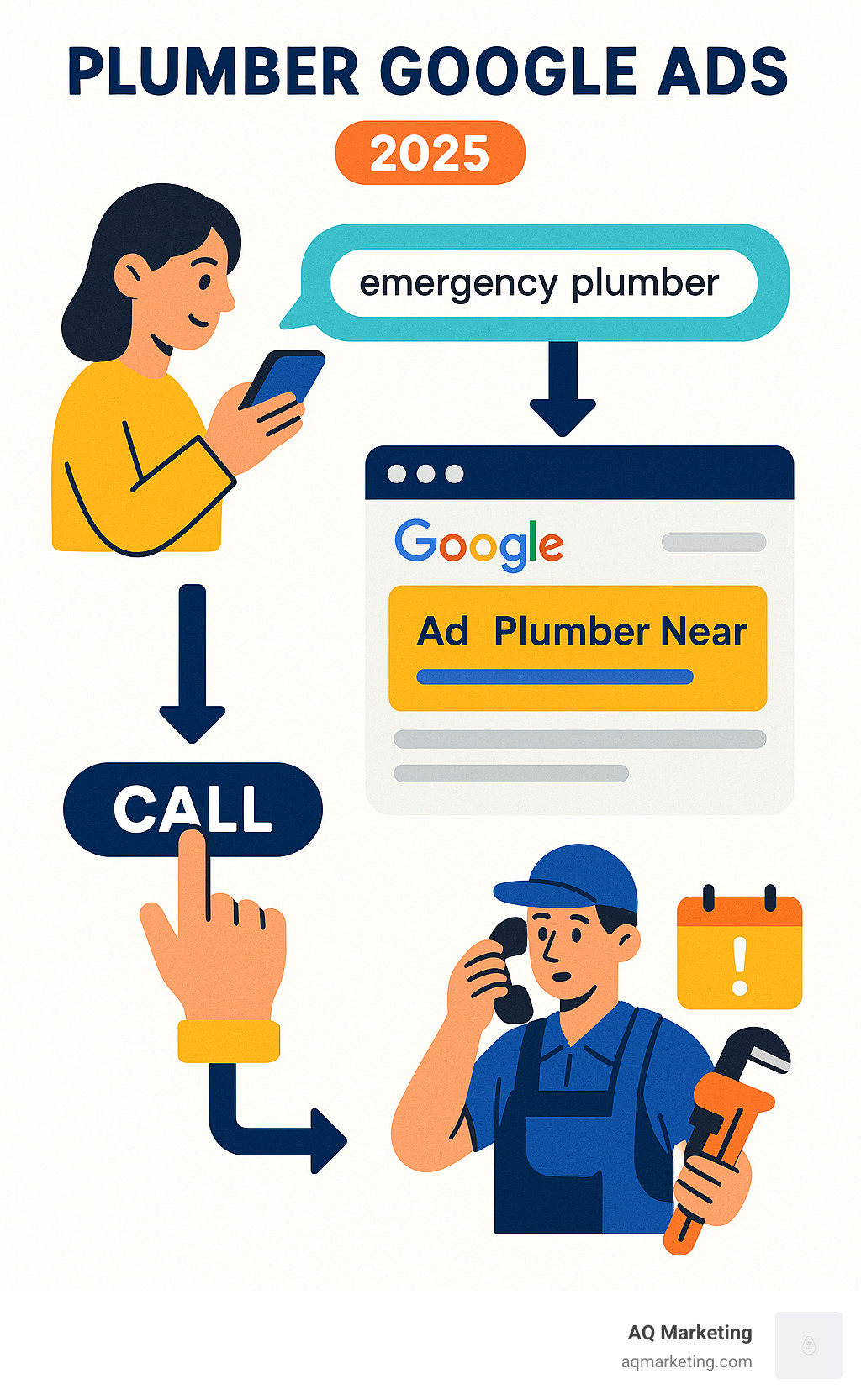 PLUMBER GOOGLE ADS

2025

emergency plumber

Google

Ad Plumber Near

CALL

!

AQ Marketing
aqmarketing.com