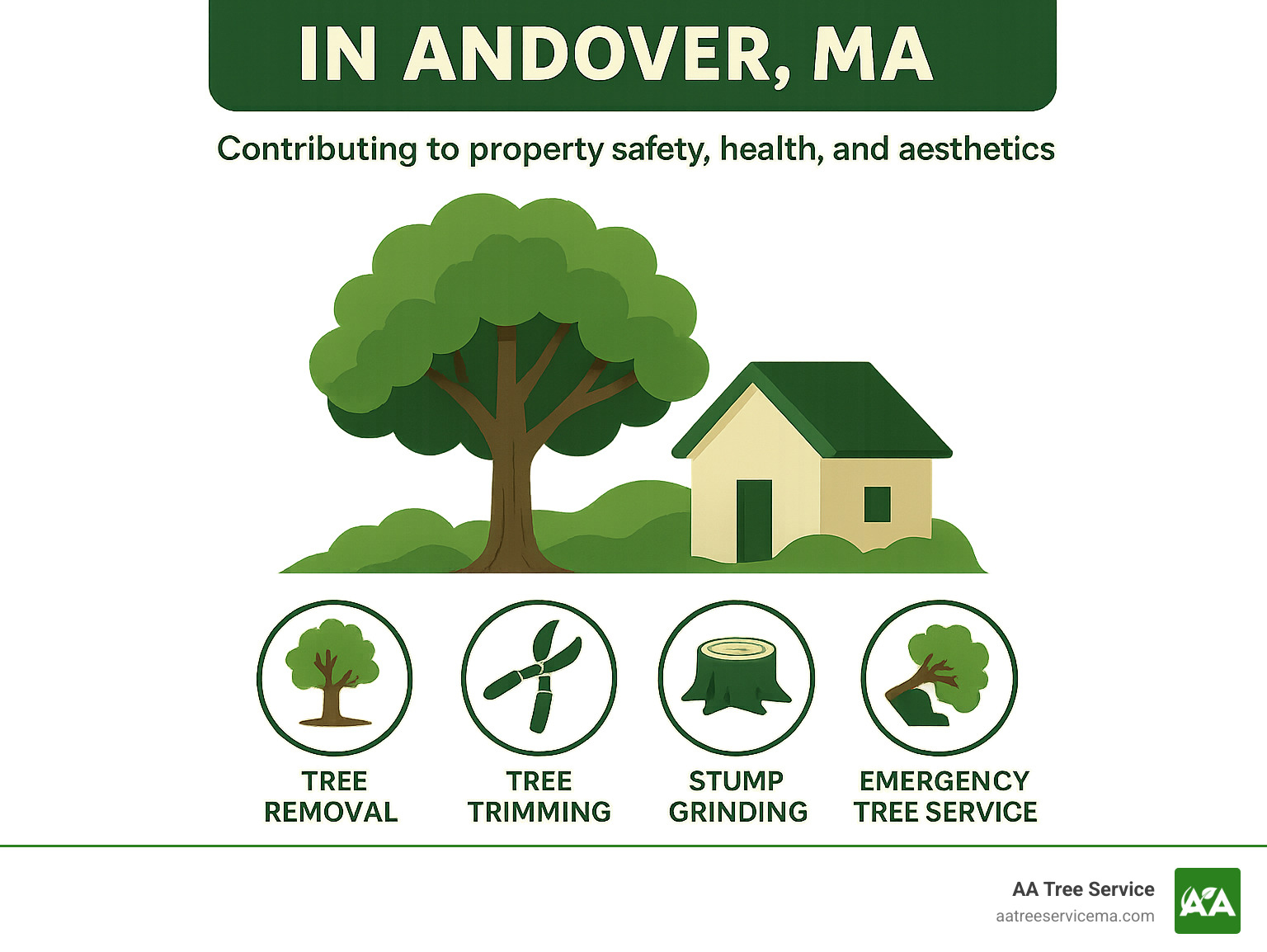 IN ANDOVER, MA

Contributing to property safety, health, and aesthetics

TREE REMOVAL

TREE TRIMMING

STUMP GRINDING

EMERGENCY TREE SERVICE

AA Tree Service
aatreeservicema.com

AA