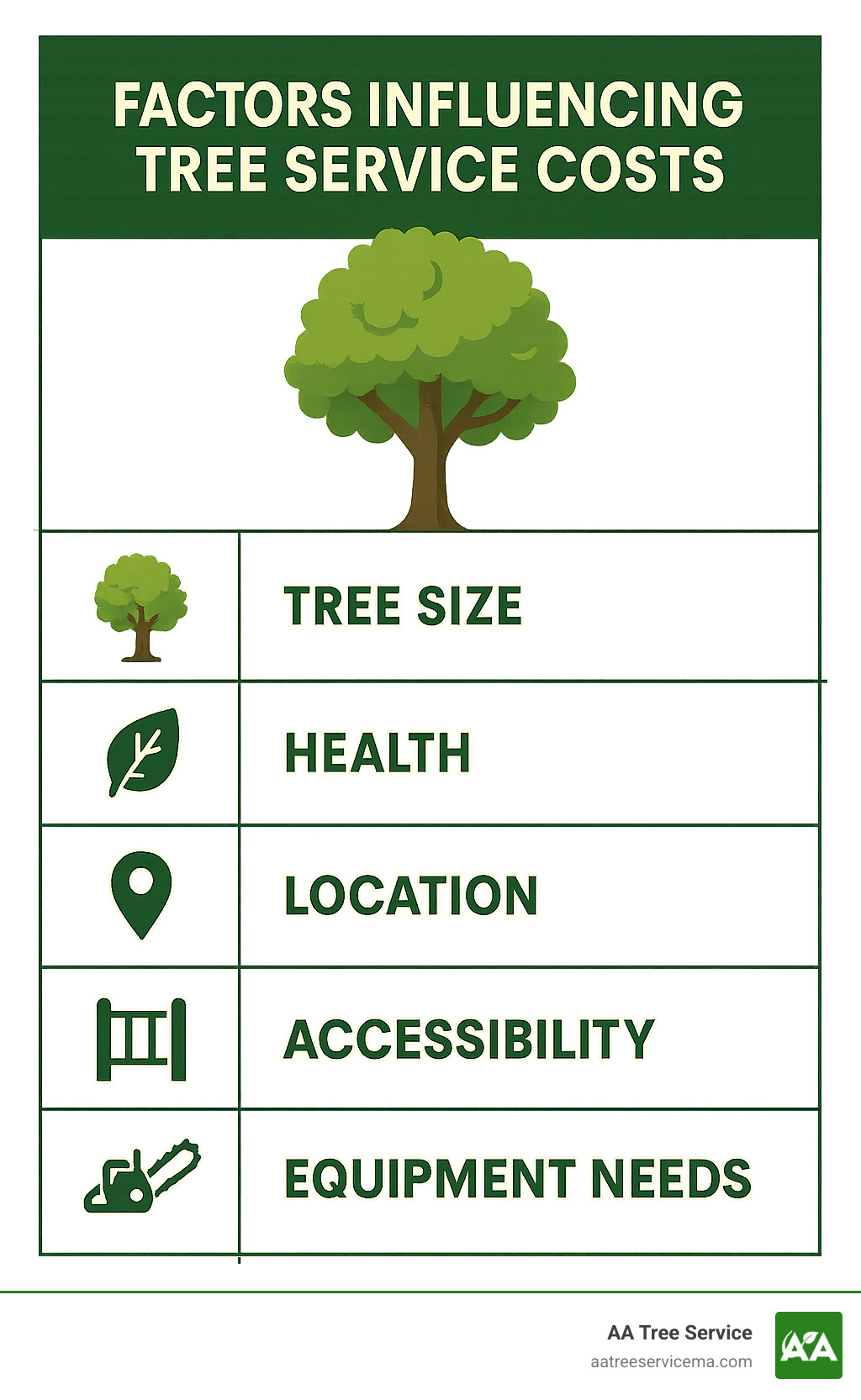 FACTORS INFLUENCING TREE SERVICE COSTS

TREE SIZE

HEALTH

LOCATION

ACCESSIBILITY

EQUIPMENT NEEDS

AA Tree Service
aatreeservicema.com

AA