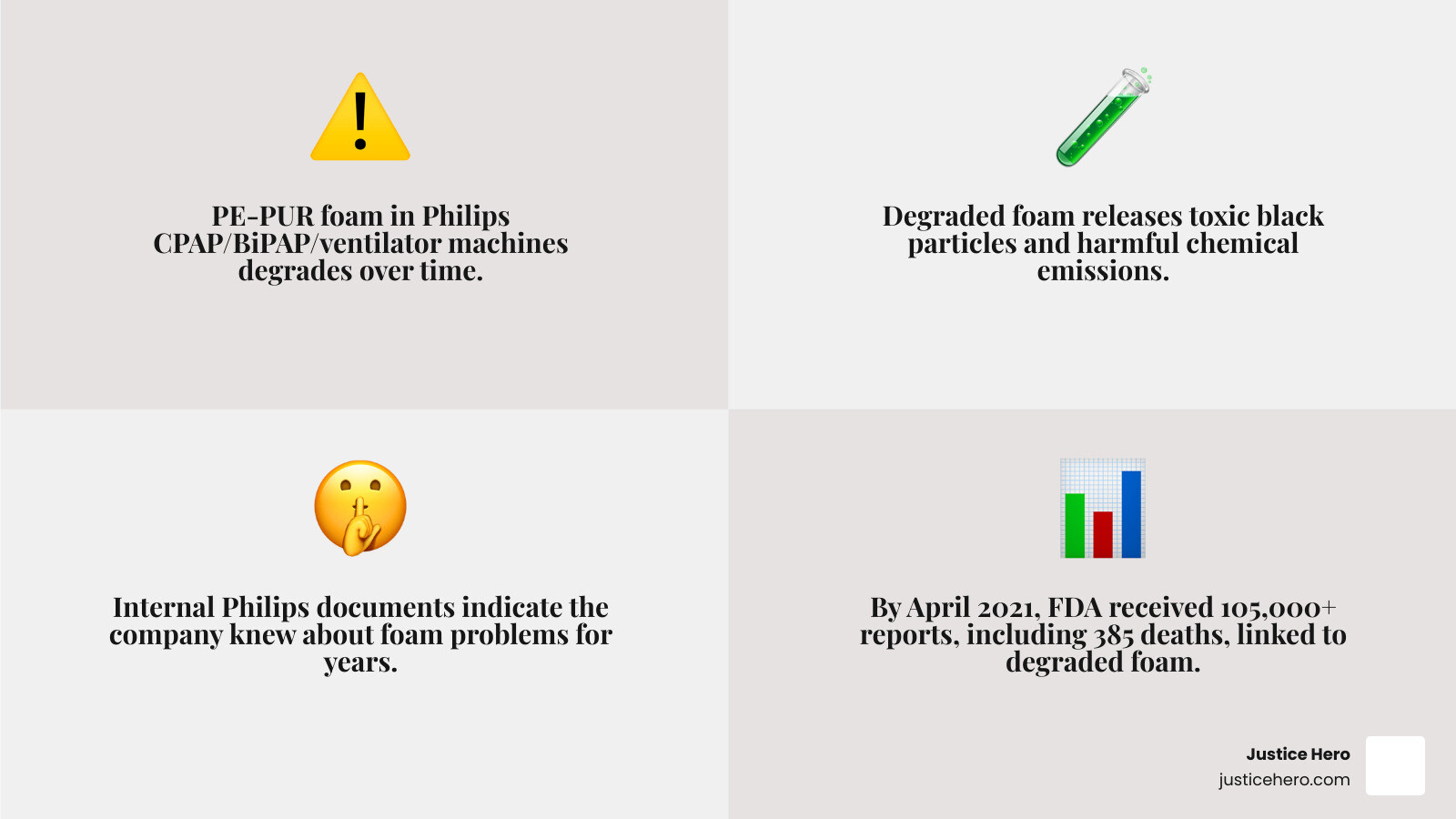 PE-PUR foam in Philips CPAP/BiPAP/ventilator machines degrades over time.

Degraded foam releases toxic black particles and harmful chemical emissions.

Internal Philips documents indicate the company knew about foam problems for years.

By April 2021, FDA received 105,000+ reports, including 385 deaths, linked to degraded foam.

Justice Hero
justicehero.com