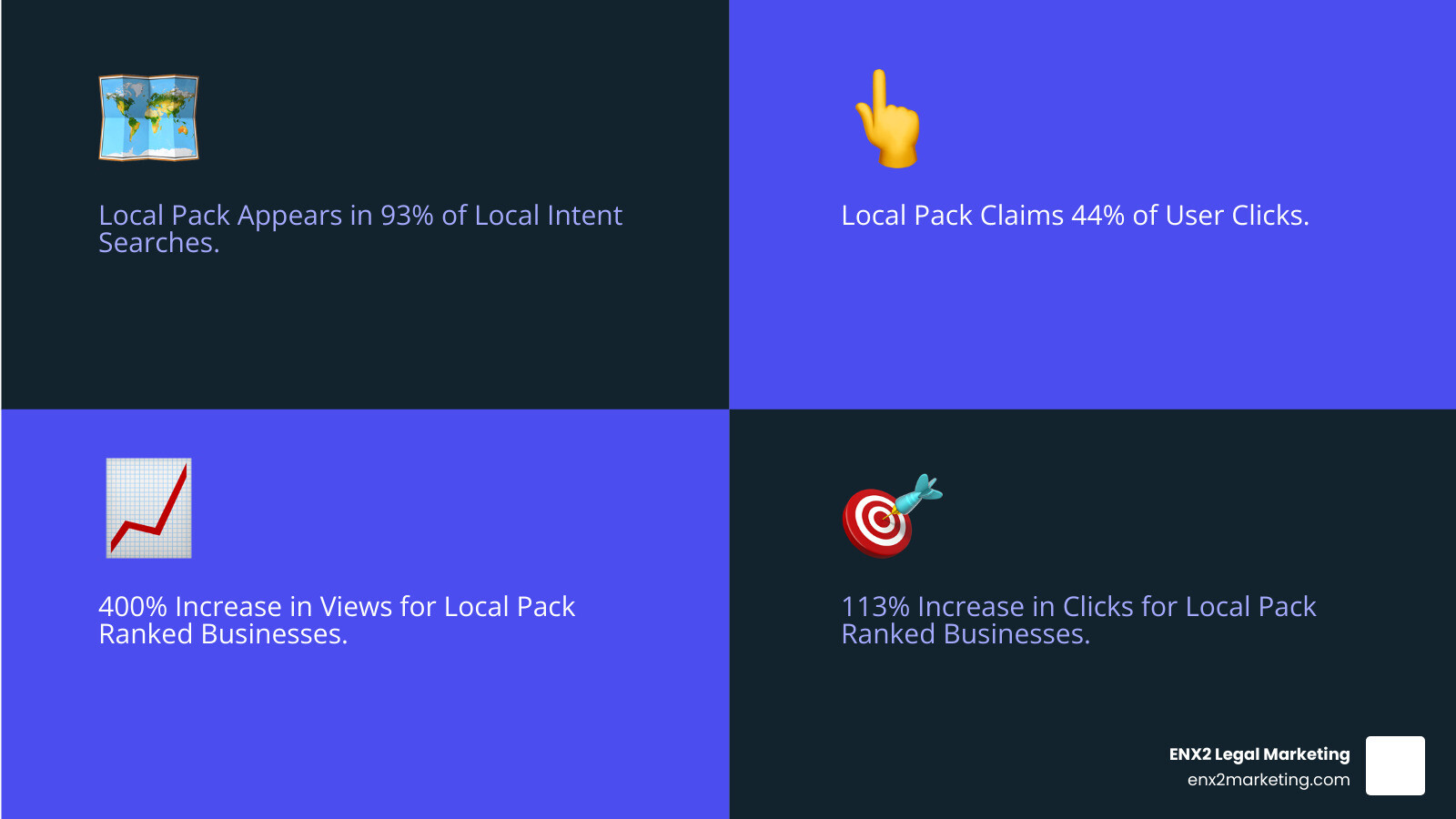 Local Pack Appears in 93% of Local Intent Searches.

Local Pack Claims 44% of User Clicks.

400% Increase in Views for Local Pack Ranked Businesses.

113% Increase in Clicks for Local Pack Ranked Businesses.

ENX2 Legal Marketing
enx2marketing.com