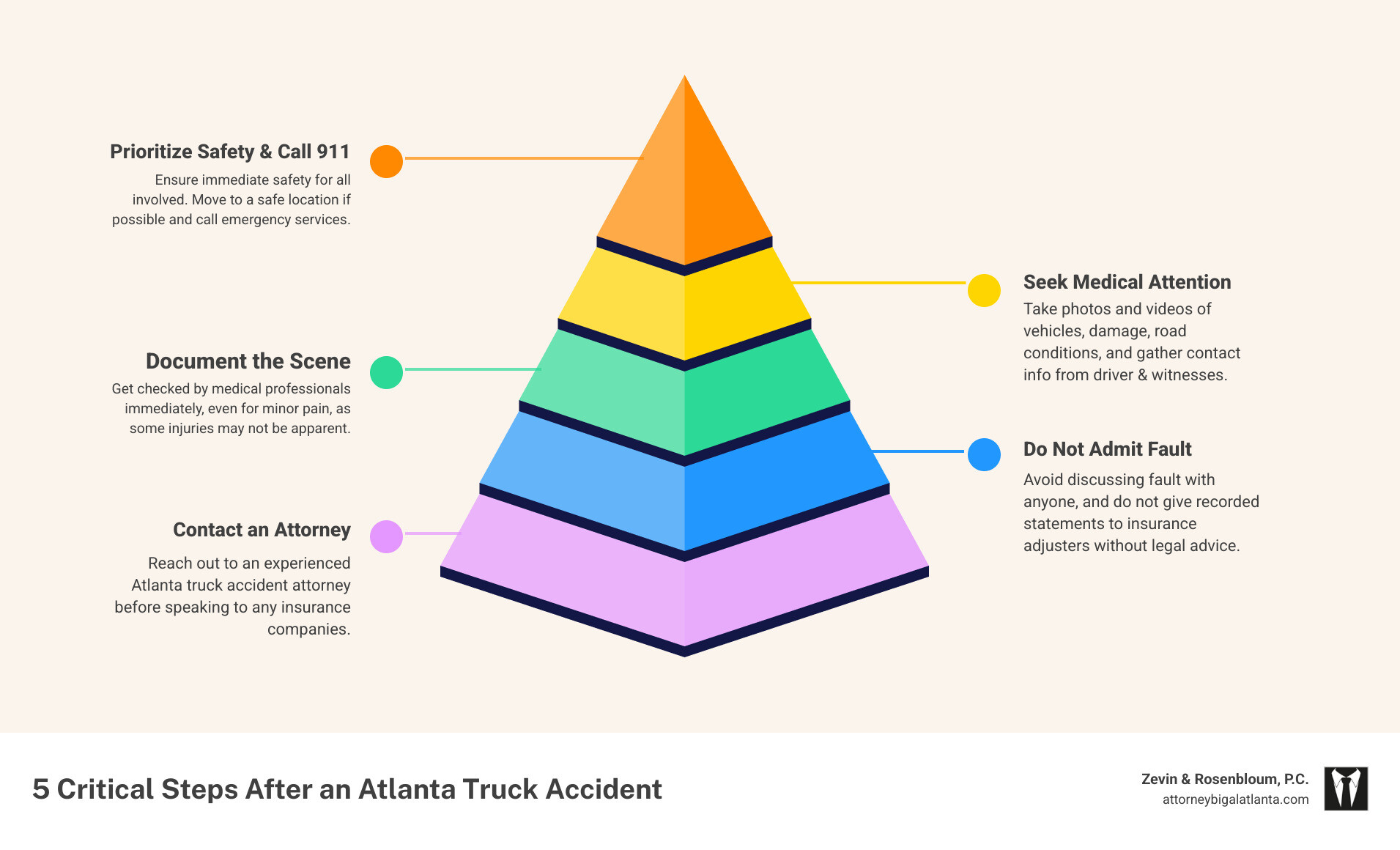 Prioritize Safety & Call 911

Ensure immediate safety for all involved. Move to a safe location if possible and call emergency services.

Seek Medical Attention

Take photos and videos of vehicles, damage, road conditions, and gather contact info from driver & witnesses.

Document the Scene

Get checked by medical professionals immediately, even for minor pain, as some injuries may not be apparent.

Do Not Admit Fault

Avoid discussing fault with anyone, and do not give recorded statements to insurance adjusters without legal advice.

Contact an Attorney

Reach out to an experienced Atlanta truck accident attorney before speaking to any insurance companies.

5 Critical Steps After an Atlanta Truck Accident

Zevin & Rosenbloum, P.C.
attorneybigalatlanta.com