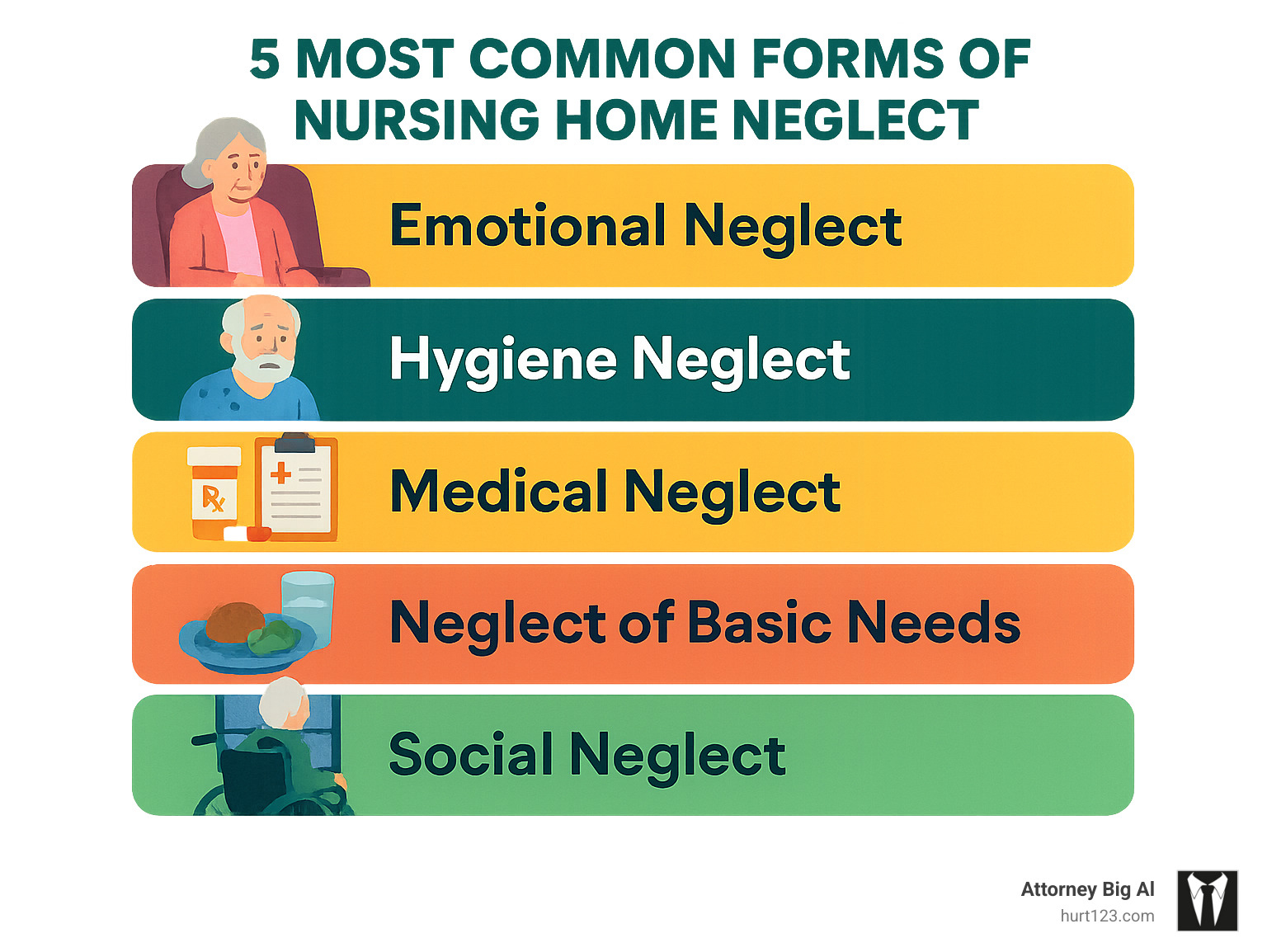 5 MOST COMMON FORMS OF NURSING HOME NEGLECT

Emotional Neglect

Hygiene Neglect

Rx

Medical Neglect

Neglect of Basic Needs

Social Neglect

Attorney Big Al
hurt123.com