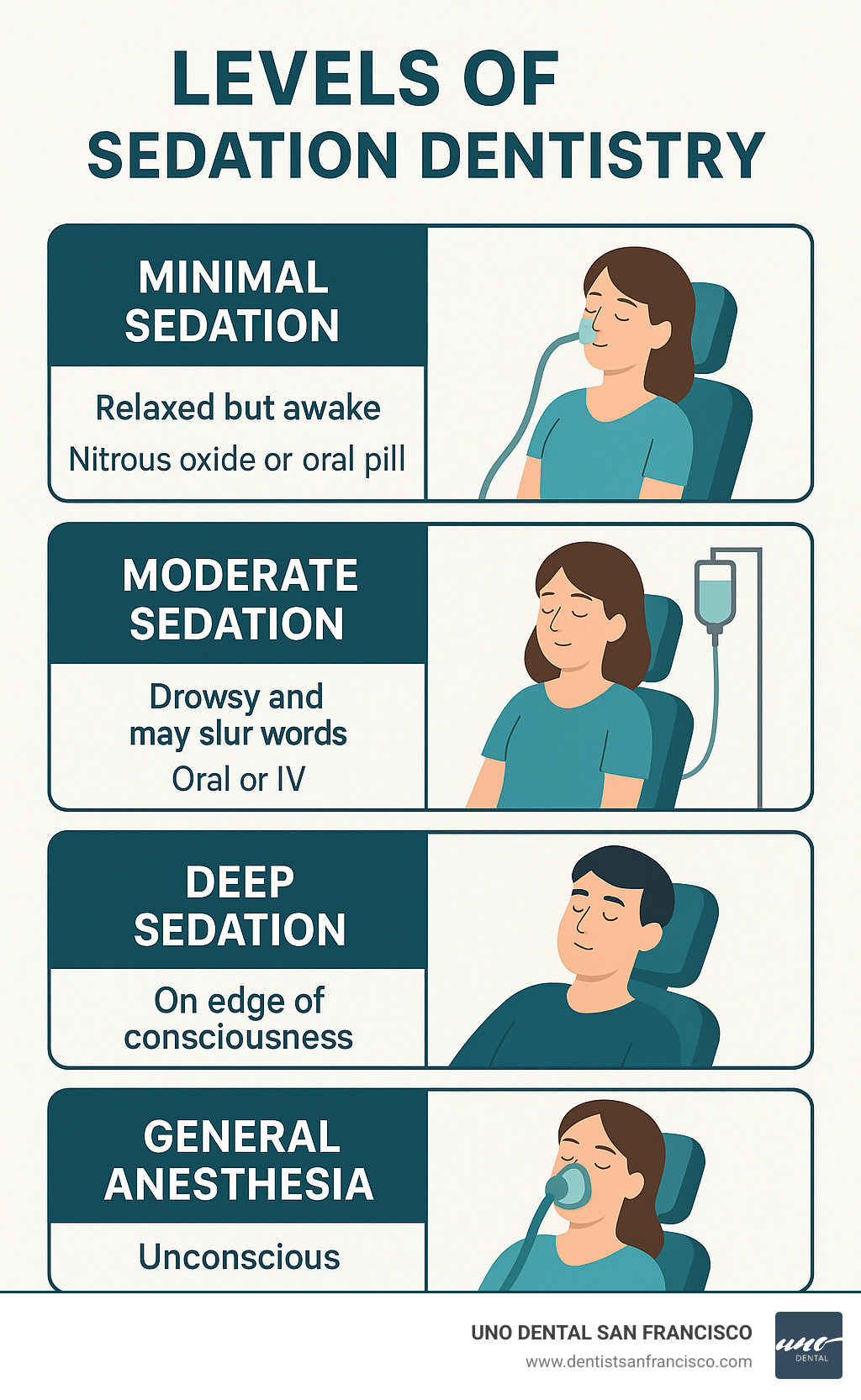 LEVELS OF SEDATION DENTISTRY

MINIMAL SEDATION

Relaxed but awake

Nitrous oxide or oral pill

MODERATE SEDATION

Drowsy and may slur words

Oral or IV

DEEP SEDATION

On edge of consciousness

GENERAL ANESTHESIA

Unconscious

UNO DENTAL SAN FRANCISCO
www.dentistsanfrancisco.com

uno
DENTAL