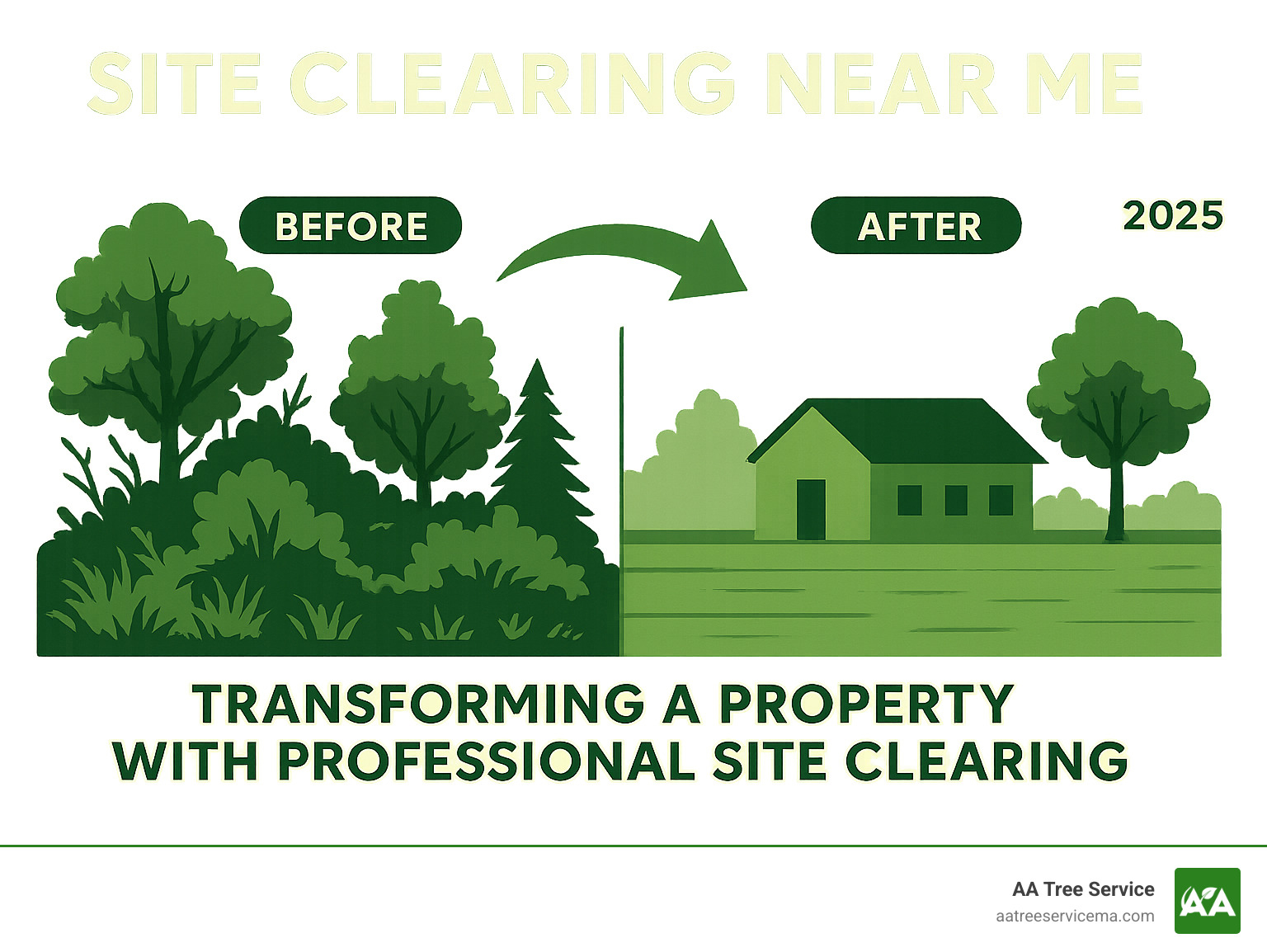 SITE CLEARING NEAR ME

BEFORE

AFTER

2025

TRANSFORMING A PROPERTY WITH PROFESSIONAL SITE CLEARING

AA Tree Service
aatreeservicema.com

AA