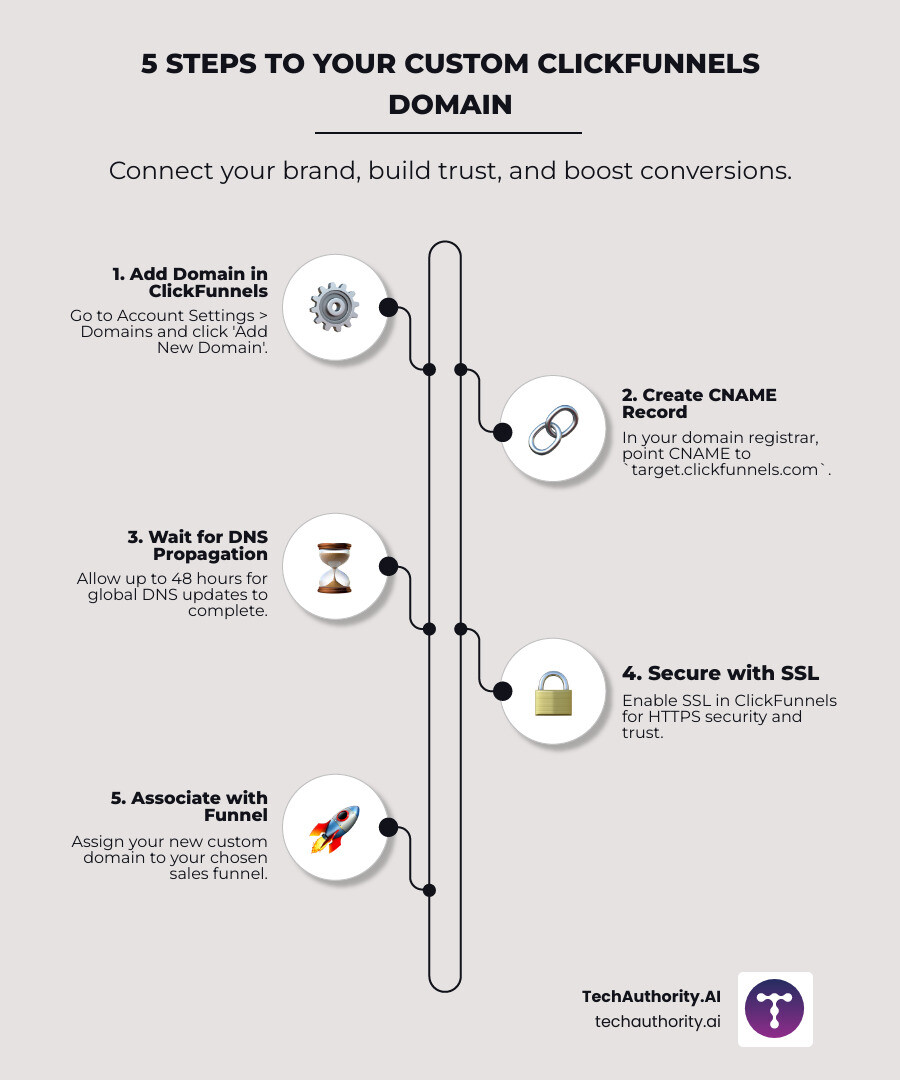 5 STEPS TO YOUR CUSTOM CLICKFUNNELS DOMAIN

Connect your brand, build trust, and boost conversions.

1. Add Domain in ClickFunnels

Go to Account Settings > Domains and click 'Add New Domain'.

2. Create CNAME Record

In your domain registrar, point CNAME to `target.clickfunnels.com`.

3. Wait for DNS Propagation

Allow up to 48 hours for global DNS updates to complete.

4. Secure with SSL

Enable SSL in ClickFunnels for HTTPS security and trust.

5. Associate with Funnel

Assign your new custom domain to your chosen sales funnel.

TechAuthority.AI
techauthority.ai