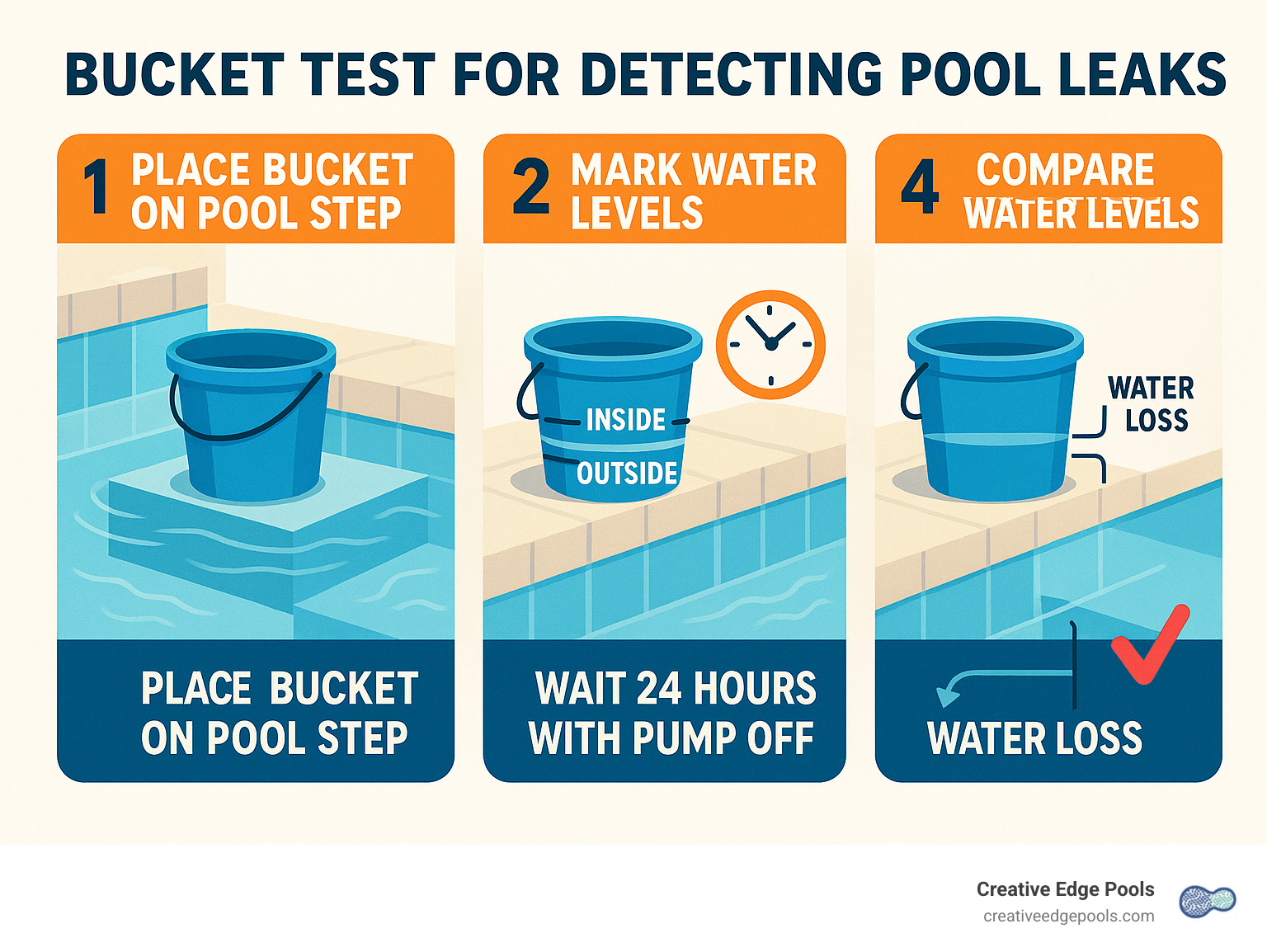 BUCKET TEST FOR DETECTING POOL LEAKS

1 PLACE BUCKET ON POOL STEP

PLACE BUCKET ON POOL STEP

2 MARK WATER LEVELS

INSIDE

OUTSIDE

WAIT 24 HOURS WITH PUMP OFF

4 COMPARE WATER LEVELS

WATER LOSS

WATER LOSS

Creative Edge Pools
creativeedgepools.com