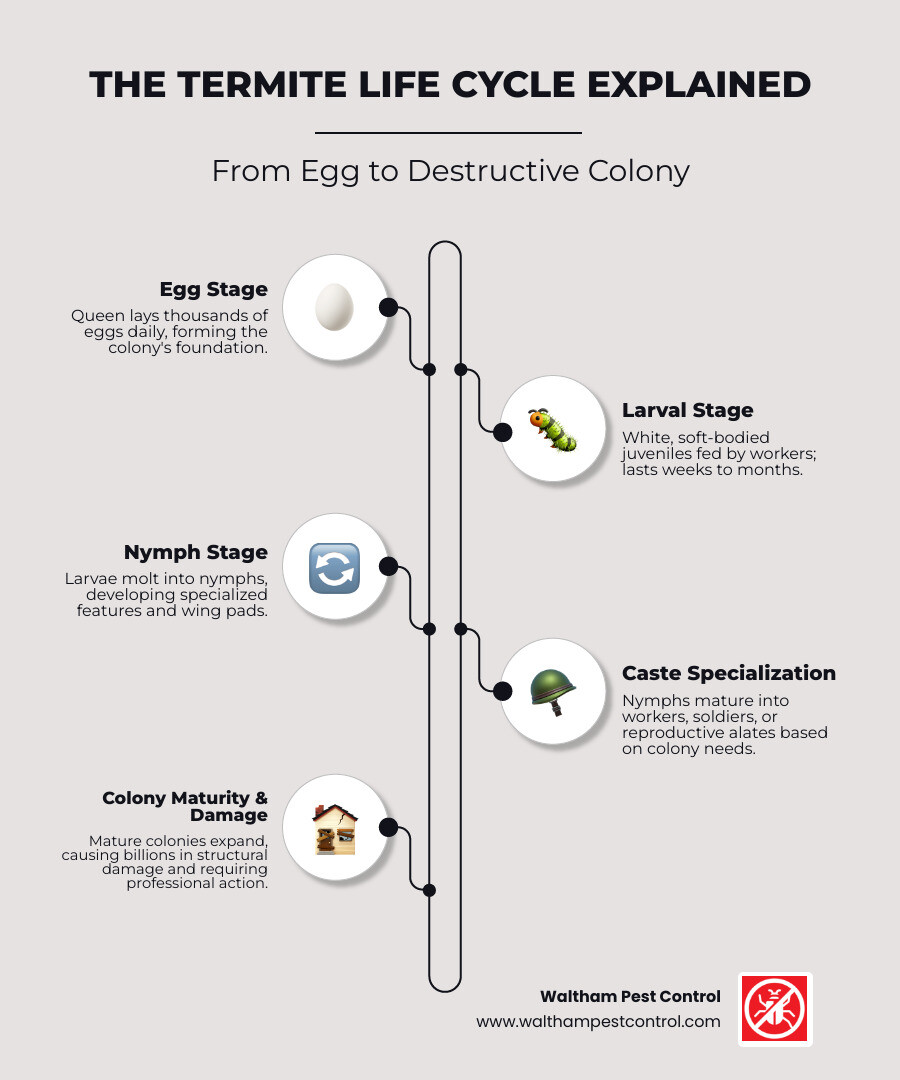 THE TERMITE LIFE CYCLE EXPLAINED

From Egg to Destructive Colony

Egg Stage

Queen lays thousands of eggs daily, forming the colony's foundation.

Larval Stage

White, soft-bodied juveniles fed by workers; lasts weeks to months.

Nymph Stage

Larvae molt into nymphs, developing specialized features and wing pads.

Caste Specialization

Nymphs mature into workers, soldiers, or reproductive alates based on colony needs.

Colony Maturity & Damage

Mature colonies expand, causing billions in structural damage and requiring professional action.

Waltham Pest Control
www.walthampestcontrol.com