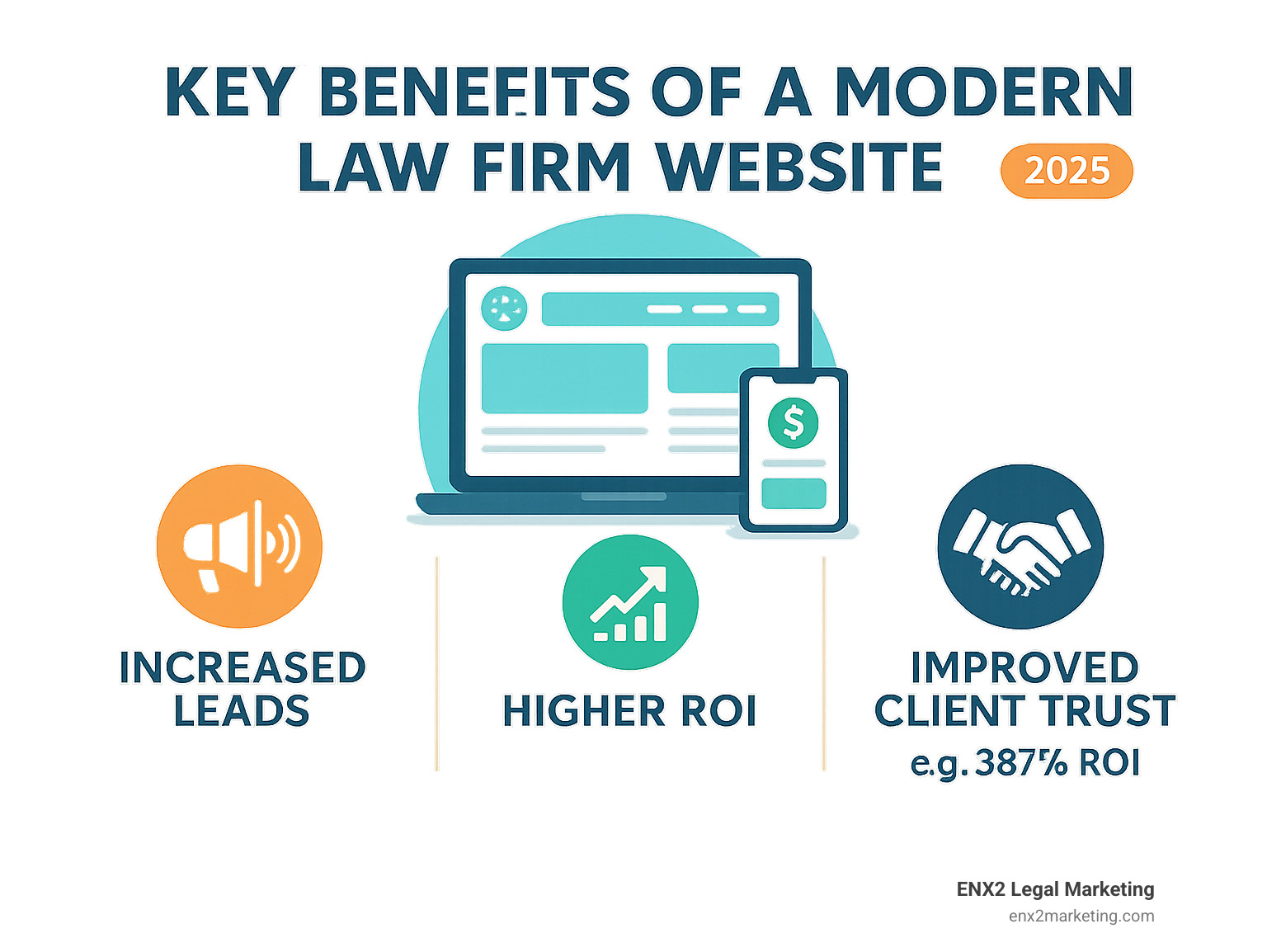 KEY BENEFITS OF A MODERN LAW FIRM WEBSITE 2025

$

INCREASED LEADS

HIGHER ROI

IMPROVED CLIENT TRUST
e.g. 387% ROI

ENX2 Legal Marketing
enx2marketing.com