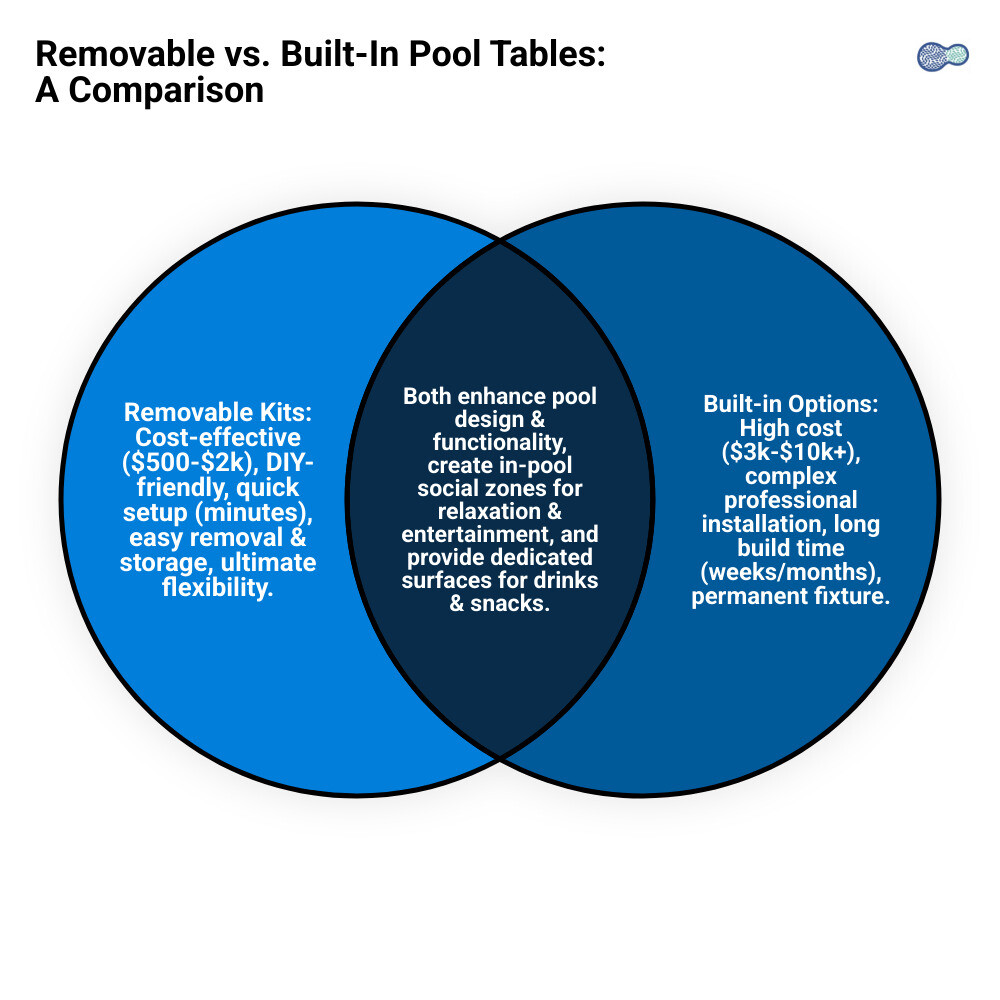 Removable vs. Built-In Pool Tables: A Comparison

Removable Kits: Cost-effective (\$500-\$2k), DIY-friendly, quick setup (minutes), easy removal & storage, ultimate flexibility.

Both enhance pool design & functionality, create in-pool social zones for relaxation & entertainment, and provide dedicated surfaces for drinks & snacks.

Built-in Options: High cost (\$3k-\$10k+), complex professional installation, long build time (weeks/months), permanent fixture.