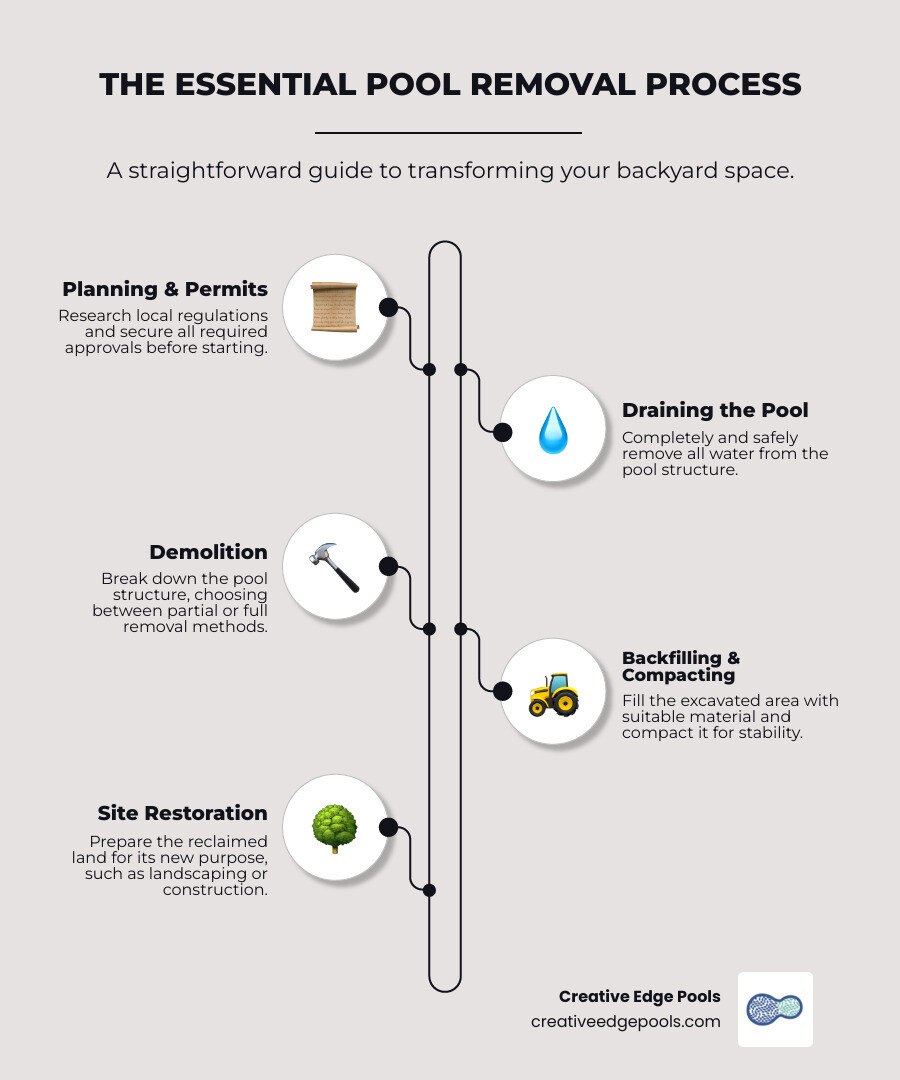 THE ESSENTIAL POOL REMOVAL PROCESS

A straightforward guide to transforming your backyard space.

Planning & Permits
Research local regulations and secure all required approvals before starting.

Draining the Pool
Completely and safely remove all water from the pool structure.

Demolition
Break down the pool structure, choosing between partial or full removal methods.

Backfilling & Compacting
Fill the excavated area with suitable material and compact it for stability.

Site Restoration
Prepare the reclaimed land for its new purpose, such as landscaping or construction.

Creative Edge Pools
creativeedgepools.com