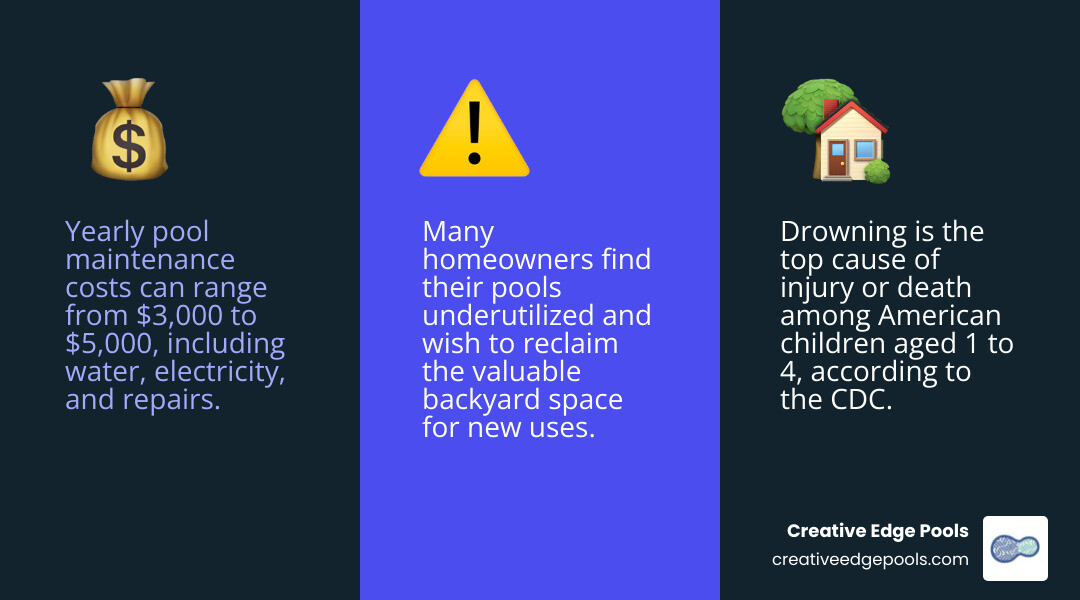 Yearly pool maintenance costs can range from \$3,000 to \$5,000, including water, electricity, and repairs.

Many homeowners find their pools underutilized and wish to reclaim the valuable backyard space for new uses.

Drowning is the top cause of injury or death among American children aged 1 to 4, according to the CDC.

Creative Edge Pools
creativeedgepools.com